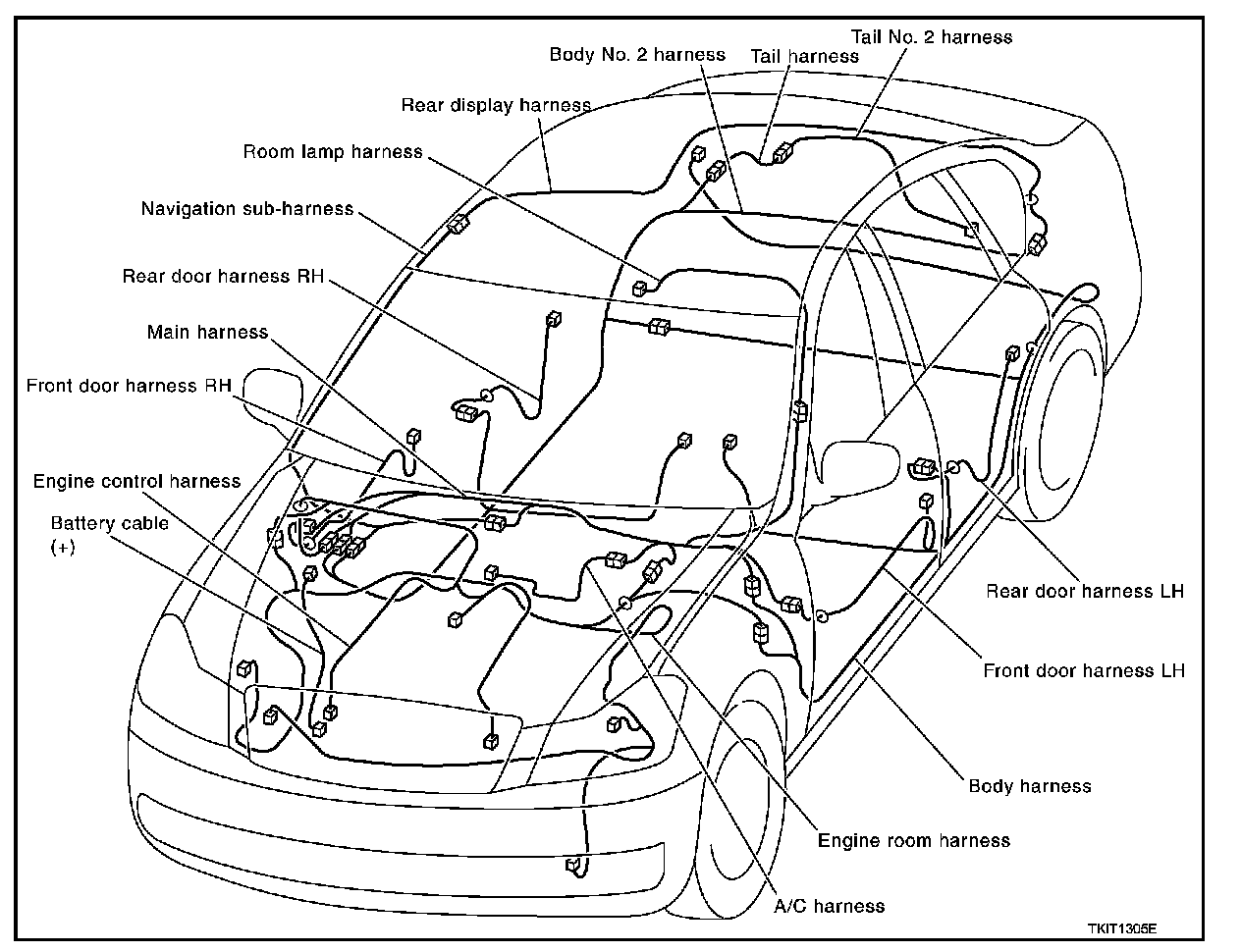 Body No. 2 harness
Tail harness
Tail No. 2 harness
Rear display harness
Room lamp harness
Navigation sub-harness
Rear door harness RH
Main harness
Front door harness RH
Engine control harness
Battery cable
(+)
Rear door harness LH
Front door harness LH
Body harness
Engine room harness
A/C harness
TKIT1305E