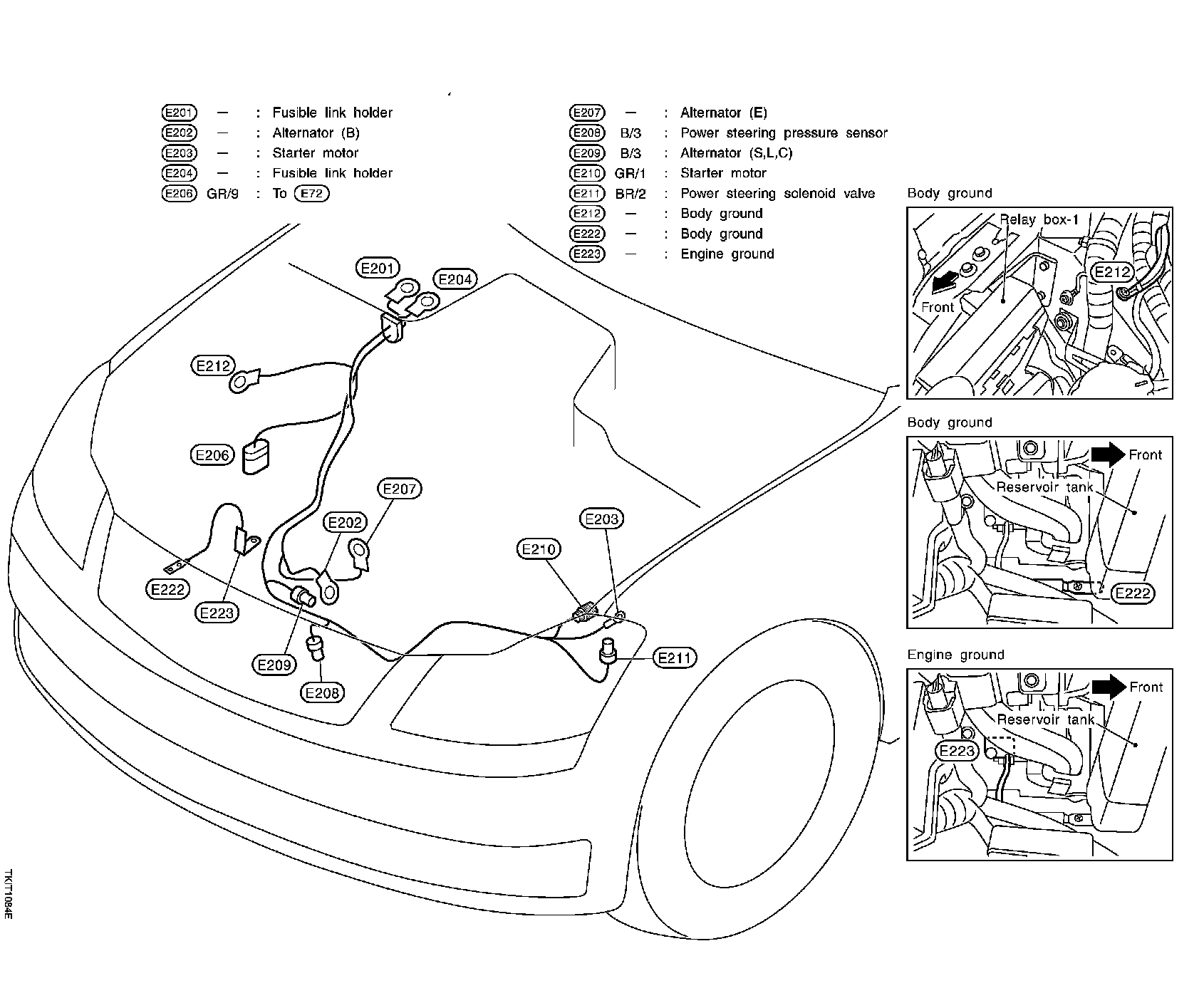 E201 — : Fusible link holder
E202 — : Alternator (B)
E203 — : Starter motor
E204 — : Fusible link holder
E206 GR/9 : To E72

E207 — : Alternator (E)
E208 B/3 : Power steering pressure sensor
E209 B/3 : Alternator (S,L,C)
E210 GR/1 : Starter motor
E211 BR/2 : Power steering solenoid valve
E212 — : Body ground
E222 — : Body ground
E223 — : Engine ground

E201
E204
E212
E206
E207
E202
E203
E210
E222
E223
E209
E208
E211

Body ground
Relay box-1
E212
Front

Body ground
Front
Reservoir tank
E222

Engine ground
Front
Reservoir tank
E223

TKIT1084E