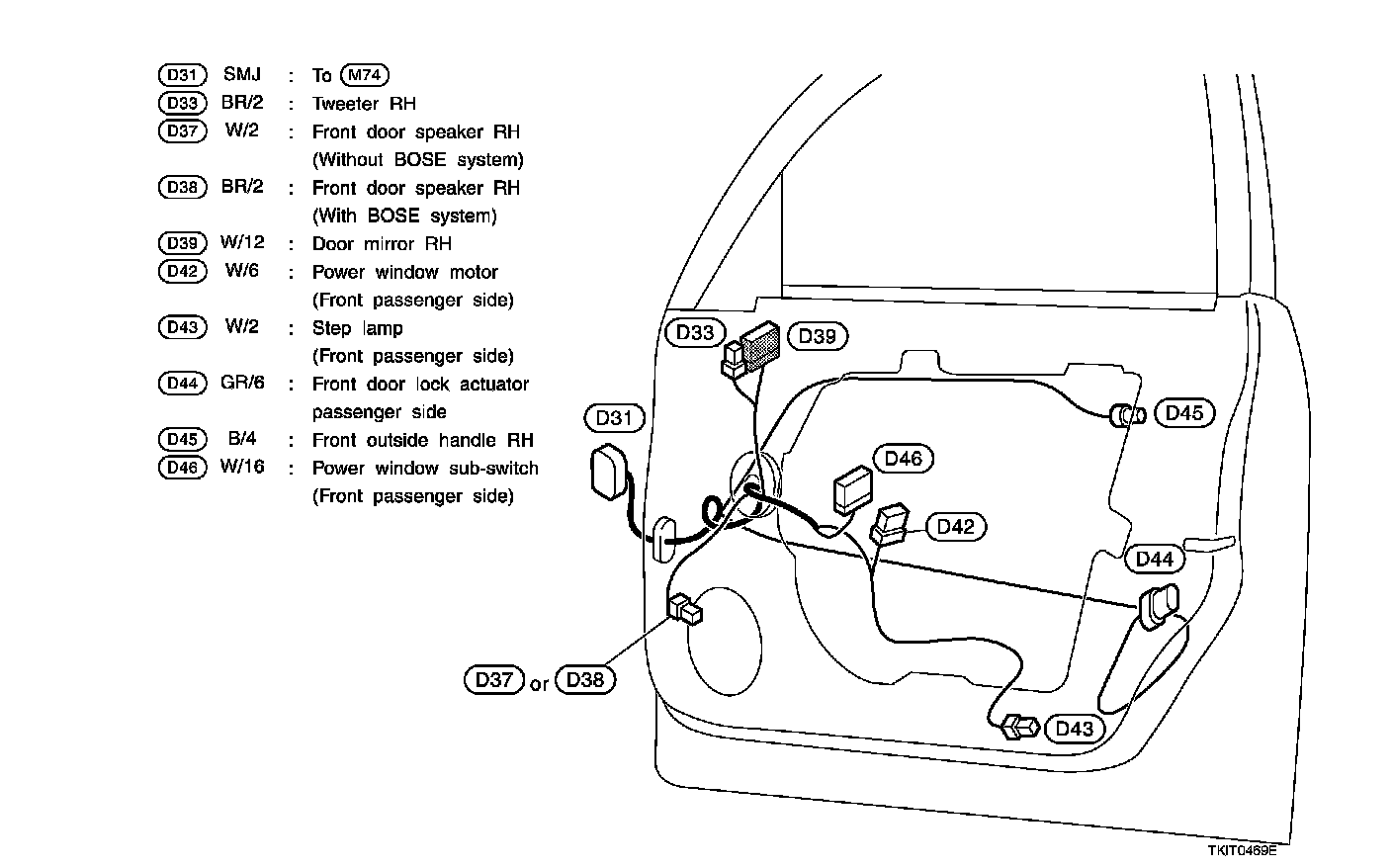 D31 SMJ : To M74
D33 BR/2 : Tweeter RH
D37 W/2 : Front door speaker RH (Without BOSE system)
D38 BR/2 : Front door speaker RH (With BOSE system)
D39 W/12 : Door mirror RH
D42 W/6 : Power window motor (Front passenger side)
D43 W/2 : Step lamp (Front passenger side)
D44 GR/6 : Front door lock actuator passenger side
D45 B/4 : Front outside handle RH
D46 W/16 : Power window sub-switch (Front passenger side)

D33
D39
D31
D45
D46
D42
D44
D37 or D38
D43

TKIT0469E