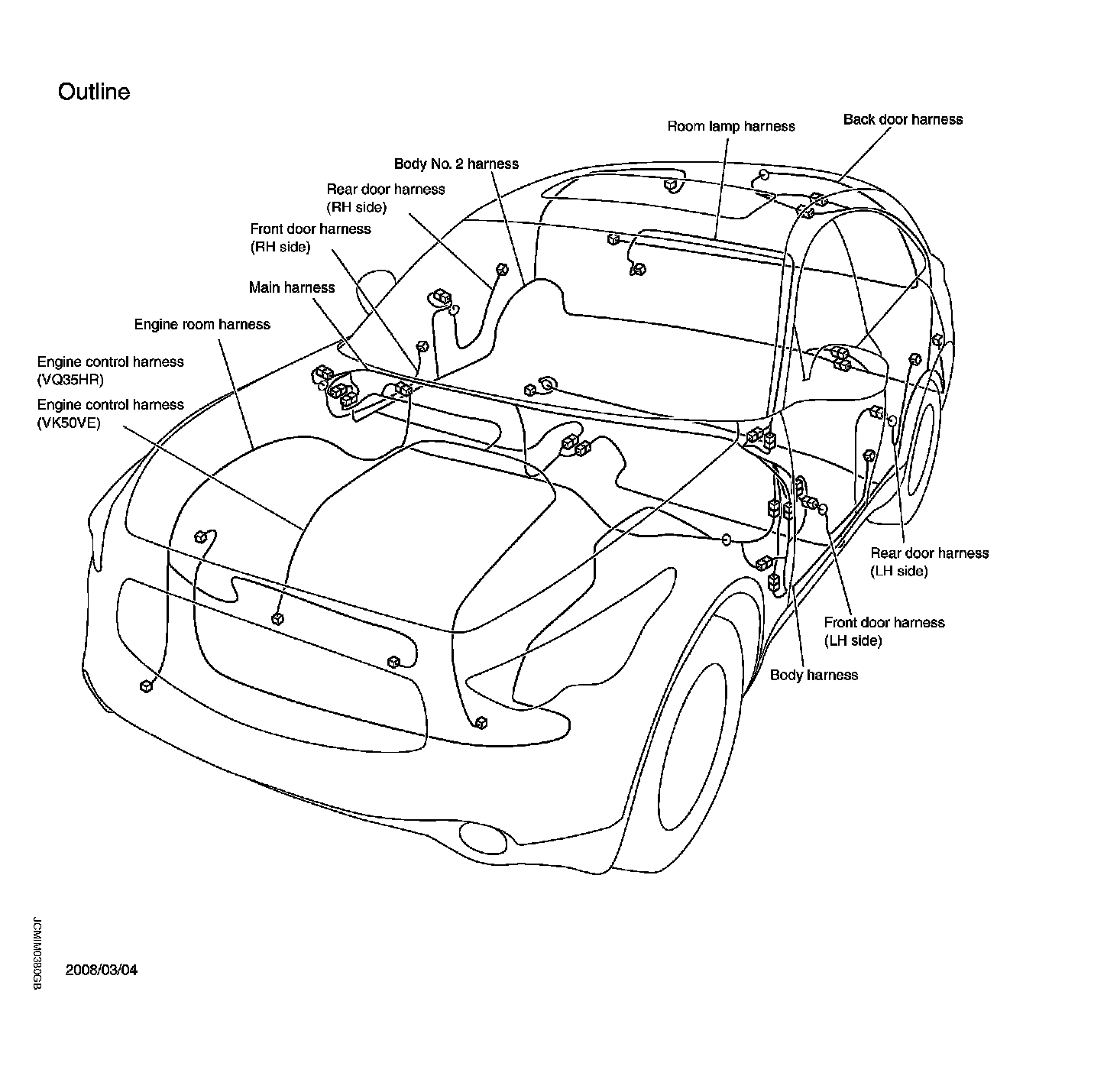 Outline

Room lamp harness

Back door harness

Body No. 2 harness

Rear door harness (RH side)

Front door harness (RH side)

Main harness

Engine room harness

Engine control harness (VQ35HR)

Engine control harness (VK50VE)

Rear door harness (LH side)

Front door harness (LH side)

Body harness

JCMIM0380GB

2008/03/04