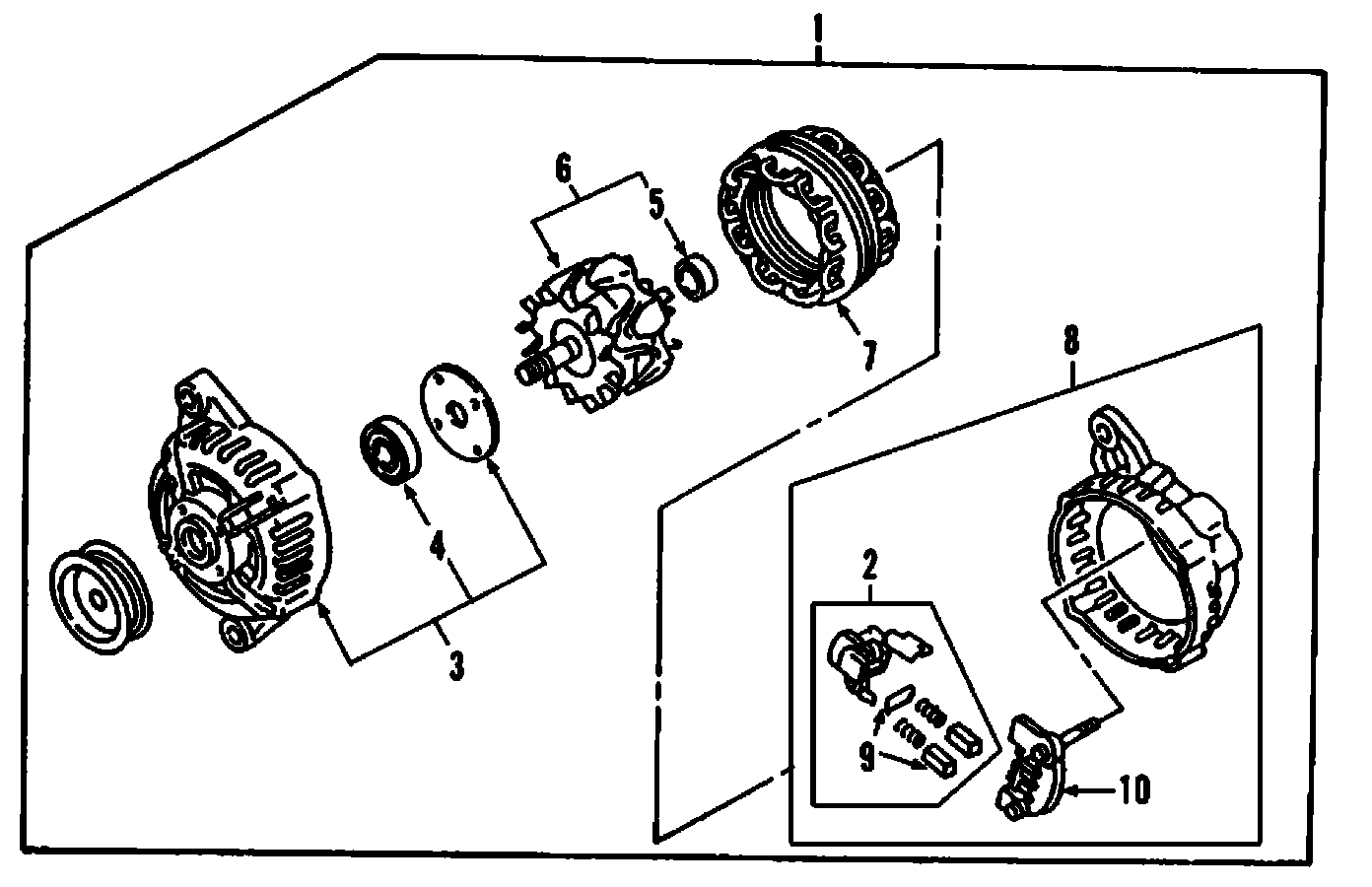 1
6
5
7
8
4
3
2
9
10