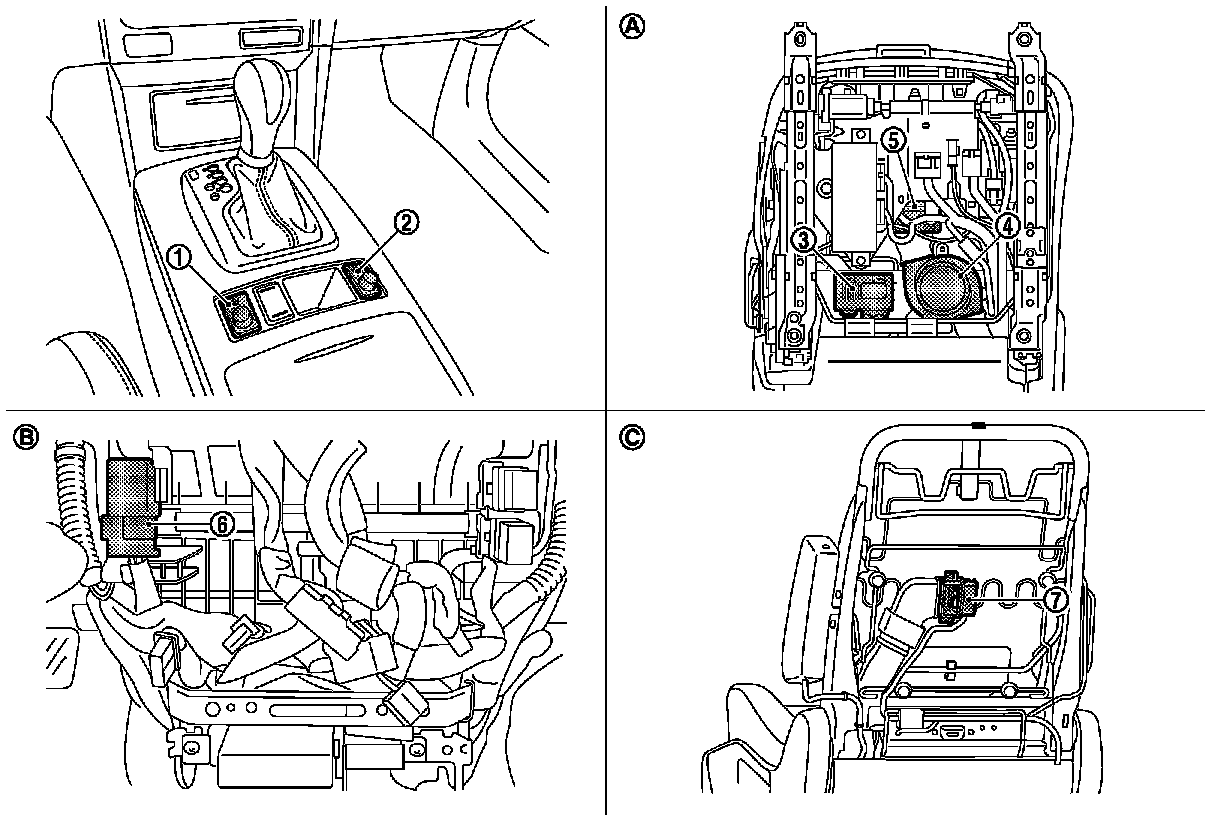 ①
②
Ⓐ
⑤
③
④
Ⓑ
⑥
Ⓒ
⑦