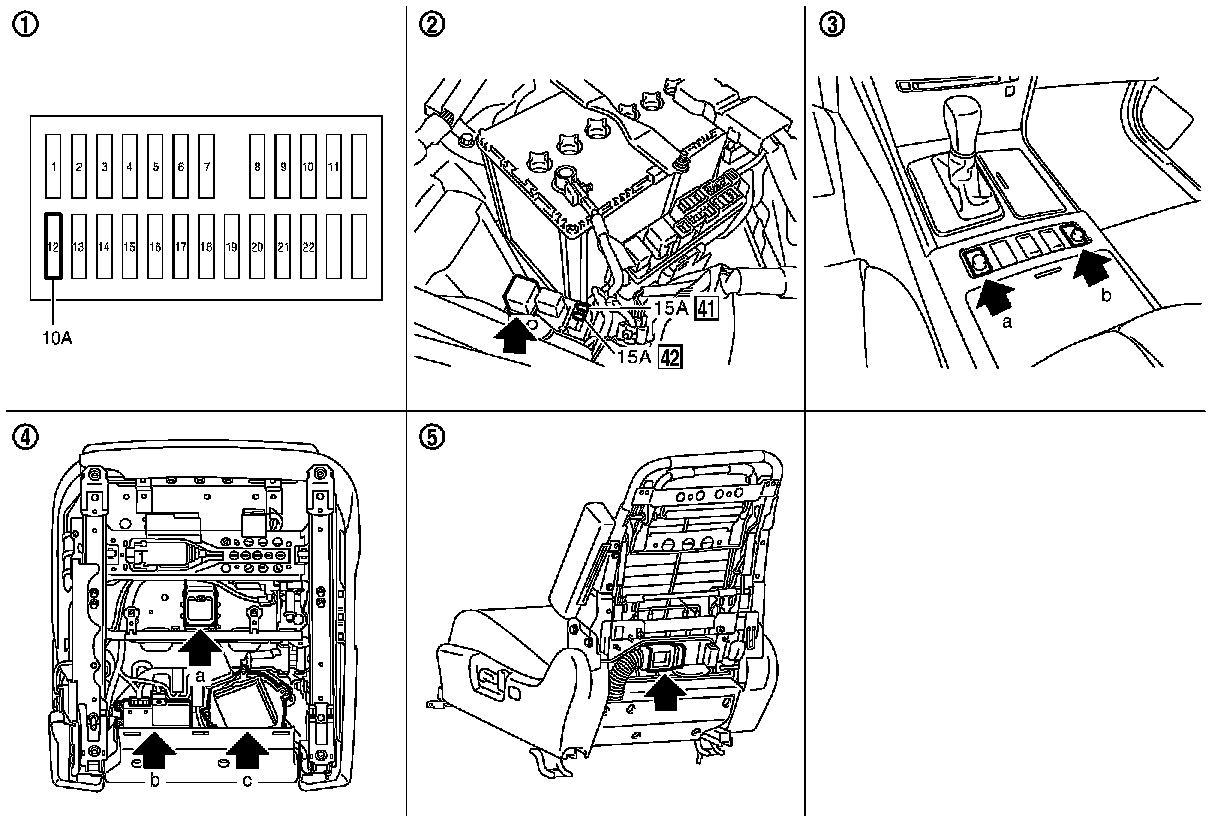 ①

1 2 3 4 5 6 7 8 9 10 11
12 13 14 15 16 17 18 19 20 21 22

10A

②

15A 41
15A 42

③

a
b

④

a
b
c

⑤