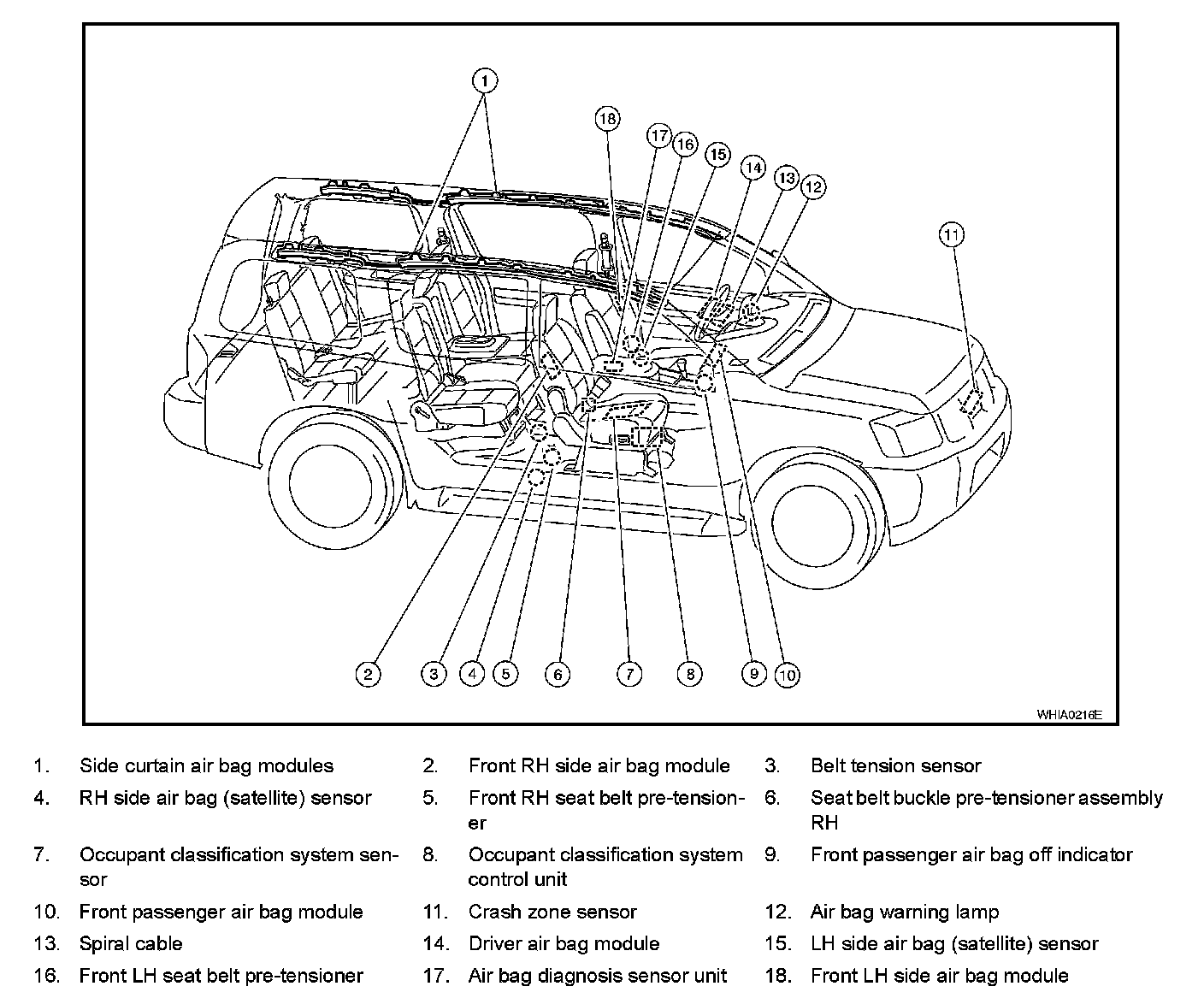 1

18

17 16

15

14

13 12

11

2 3 4 5 6 7 8 9 10

WHIA0216E

1. Side curtain air bag modules
2. Front RH side air bag module
3. Belt tension sensor
4. RH side air bag (satellite) sensor
5. Front RH seat belt pre-tensioner
6. Seat belt buckle pre-tensioner assembly RH
7. Occupant classification system sensor
8. Occupant classification system control unit
9. Front passenger air bag off indicator
10. Front passenger air bag module
11. Crash zone sensor
12. Air bag warning lamp
13. Spiral cable
14. Driver air bag module
15. LH side air bag (satellite) sensor
16. Front LH seat belt pre-tensioner
17. Air bag diagnosis sensor unit
18. Front LH side air bag module