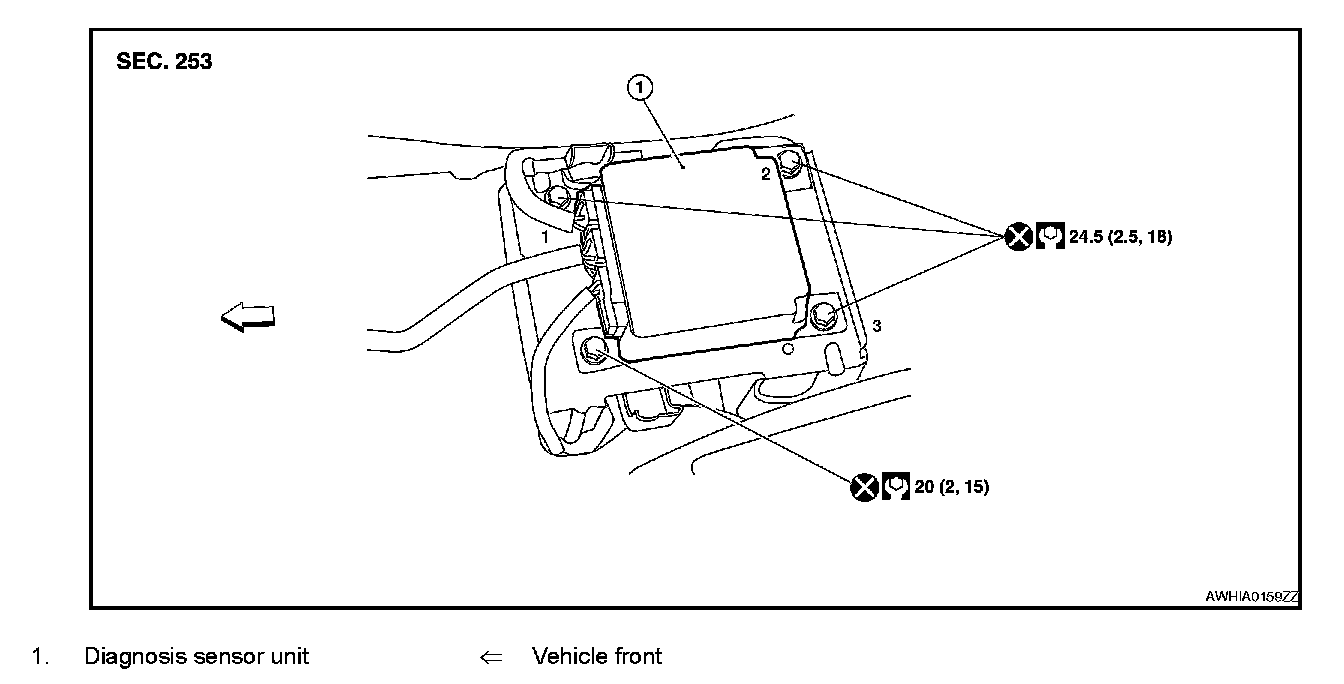 SEC. 253

1

2

1

3

24.5 (2.5, 18)

20 (2, 15)

AWHIA0159ZZ

1. Diagnosis sensor unit

⇐ Vehicle front