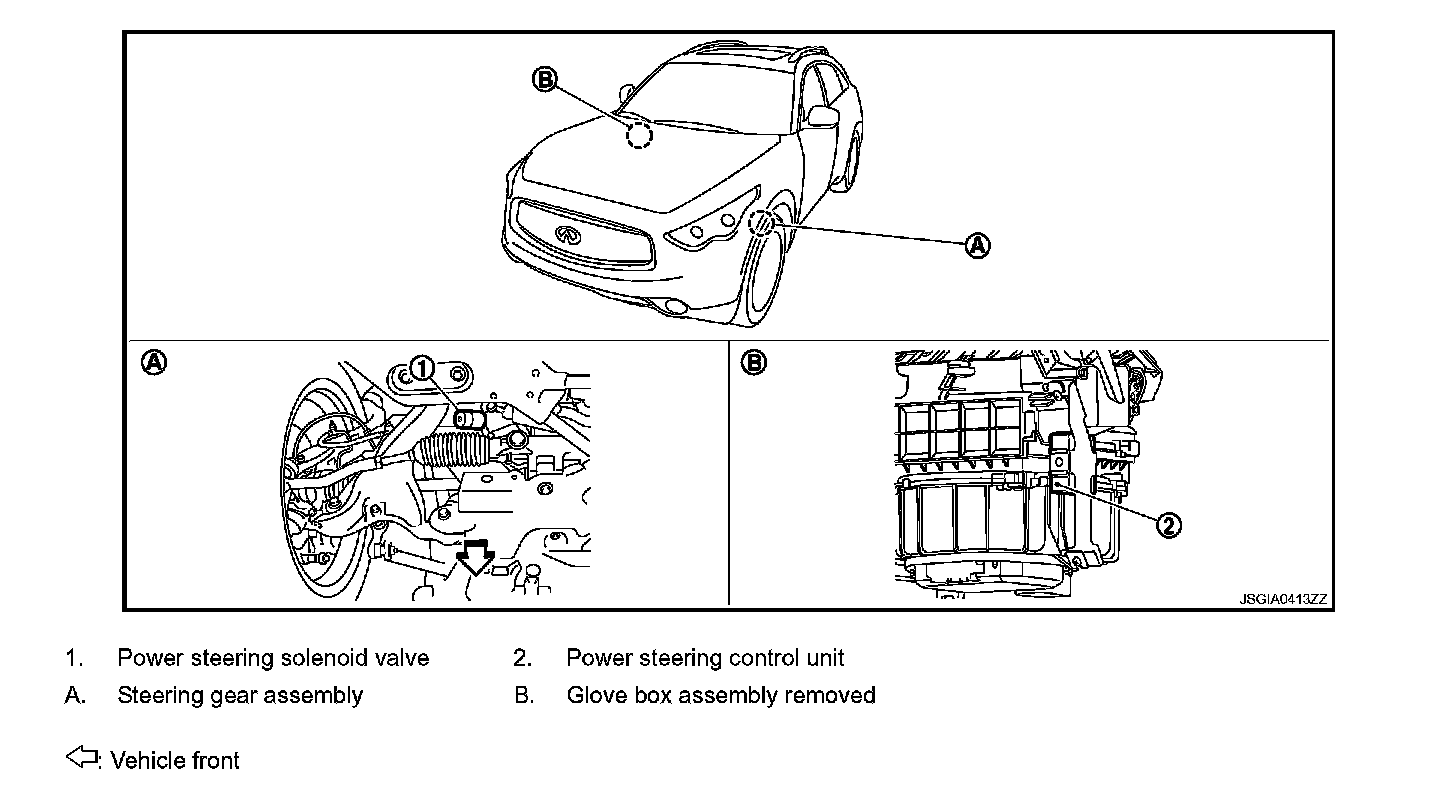 B
A
A
1
B
2
JSGIA0413ZZ

1. Power steering solenoid valve
2. Power steering control unit
A. Steering gear assembly
B. Glove box assembly removed

: Vehicle front