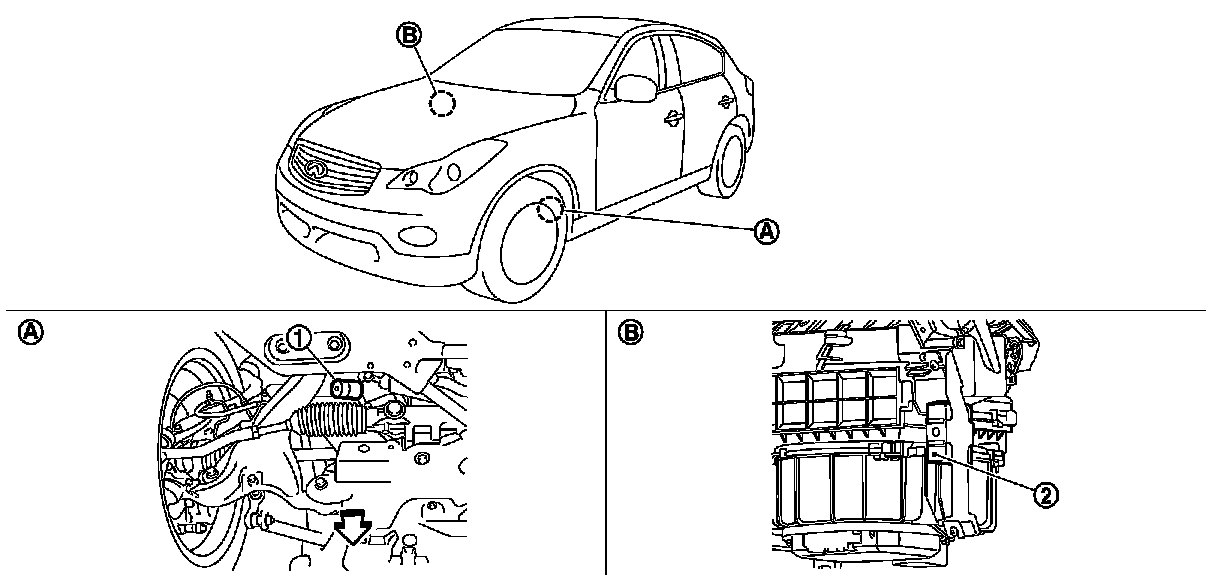 B
A
A
1
B
2