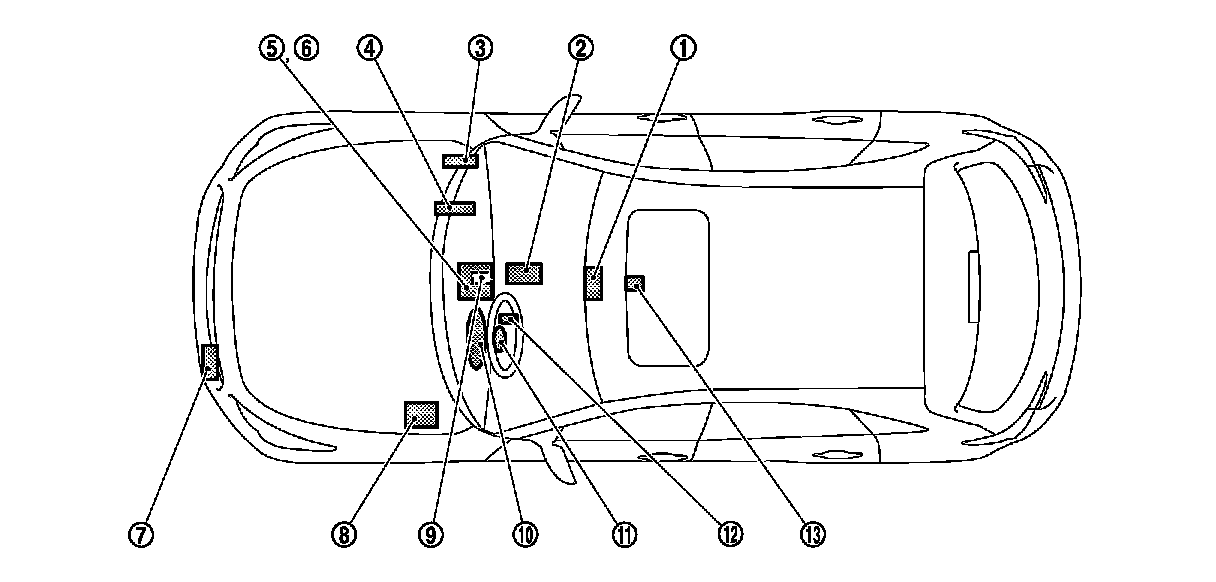 ⑤, ⑥ ④ ③ ② ①

⑦ ⑧ ⑨ ⑩ ⑪ ⑫ ⑬