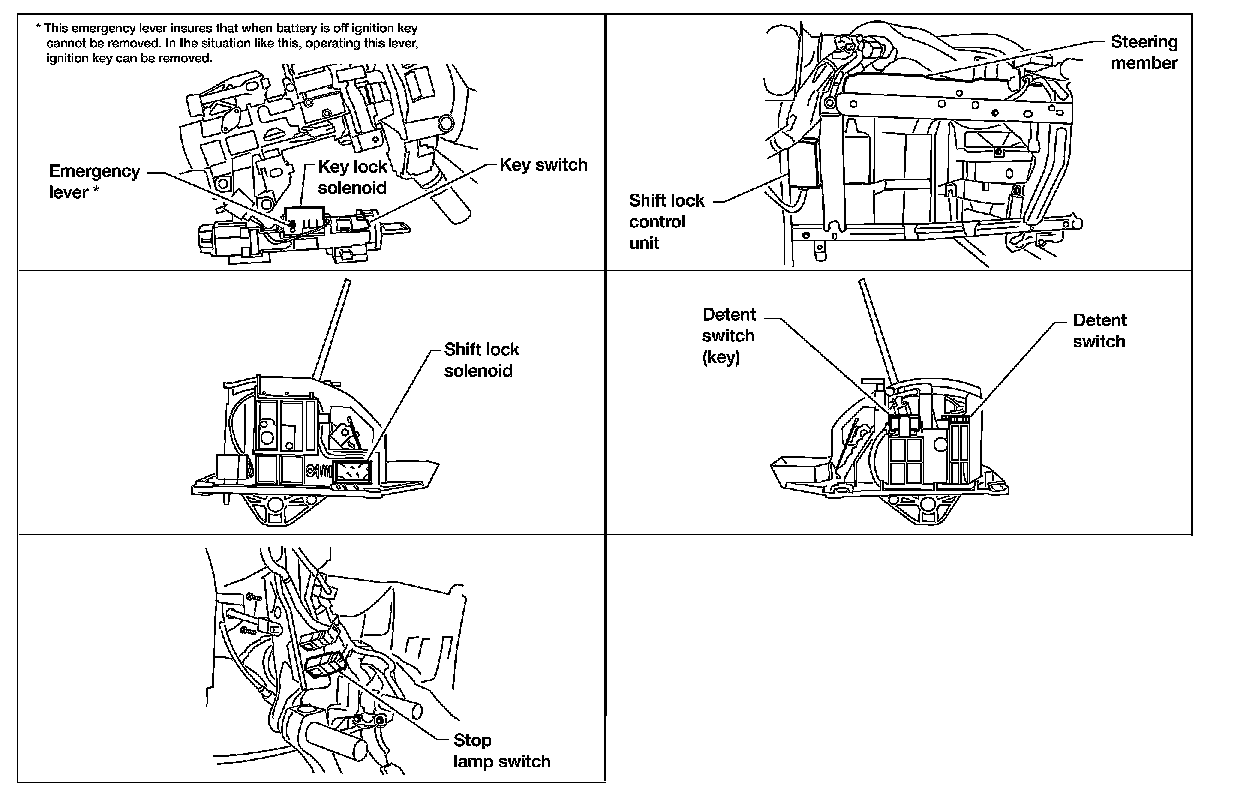 * This emergency lever insures that when battery is off ignition key cannot be removed. In the situation like this, operating this lever, ignition key can be removed.

Emergency lever *

Key lock solenoid

Key switch

Steering member

Shift lock control unit

Shift lock solenoid

Detent switch (key)

Detent switch

Stop lamp switch