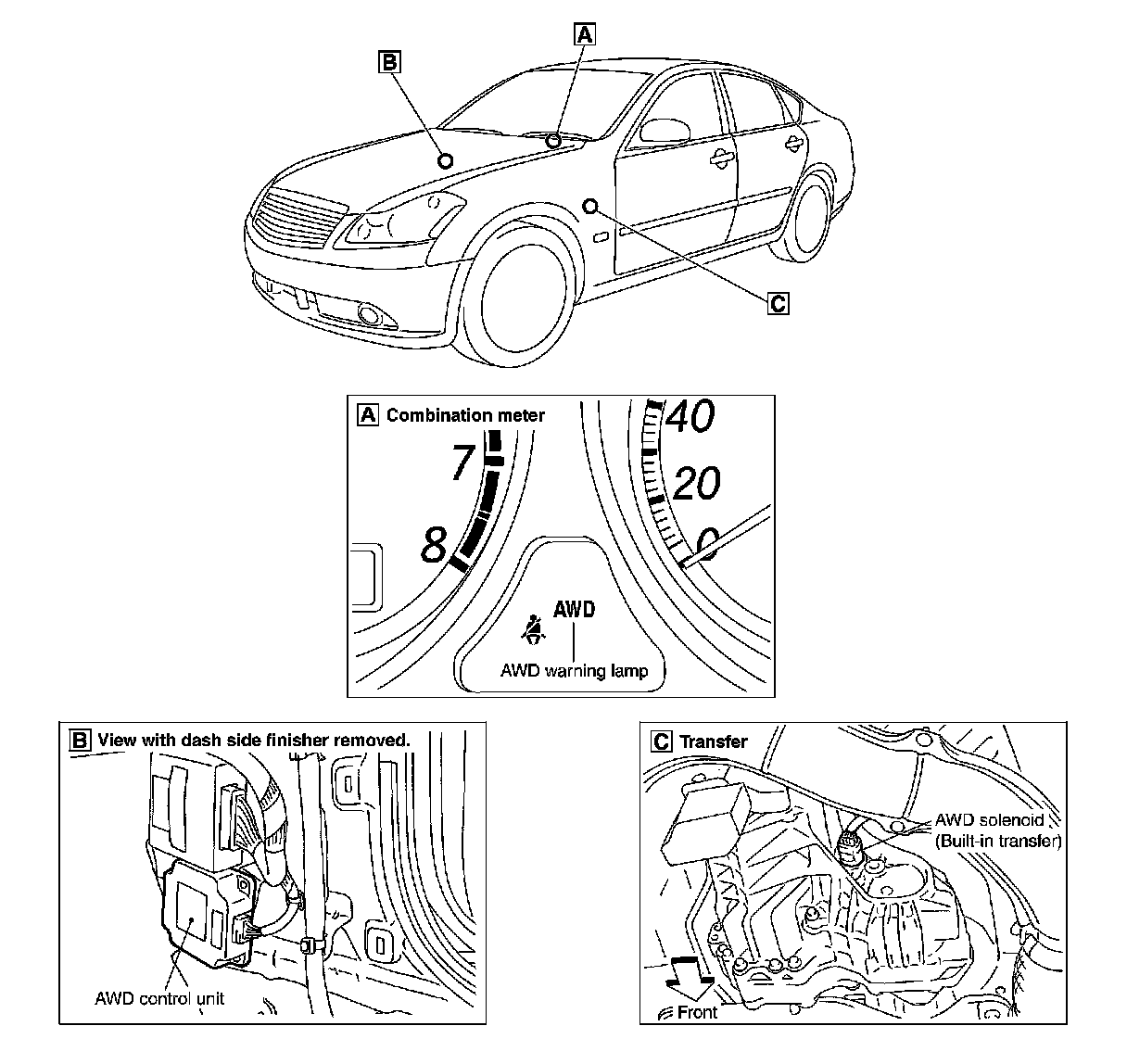 B
A
C

A Combination meter
7
8
40
20
0
AWD
AWD warning lamp

B View with dash side finisher removed.
AWD control unit

C Transfer
AWD solenoid (Built-in transfer)
Front