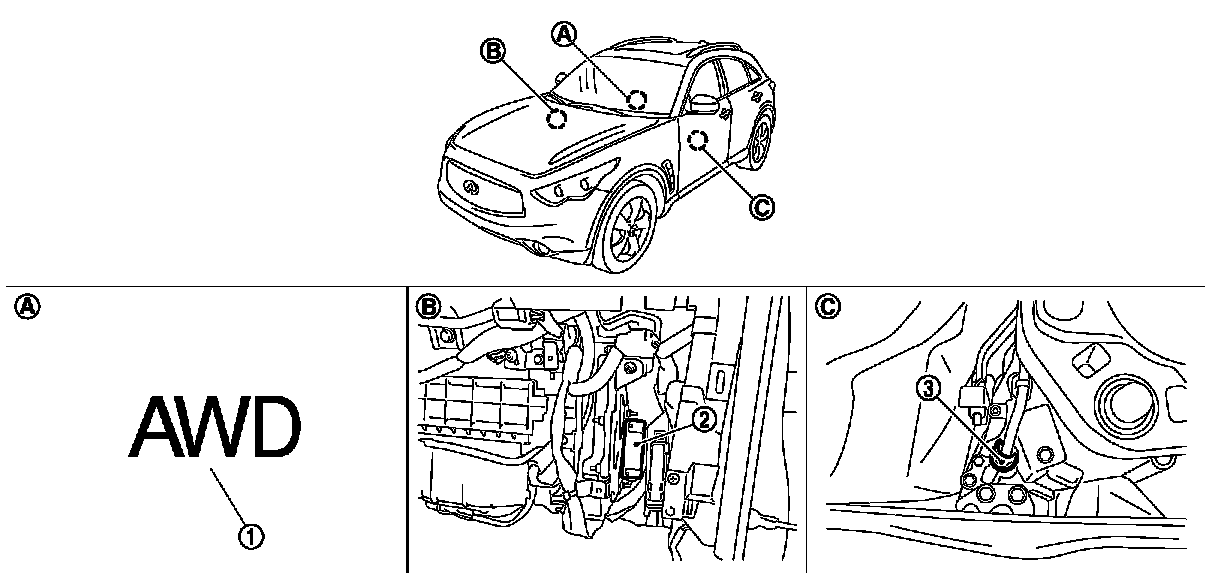 Ⓑ Ⓐ

Ⓒ

Ⓐ

AWD

①

Ⓑ

②

Ⓒ

③