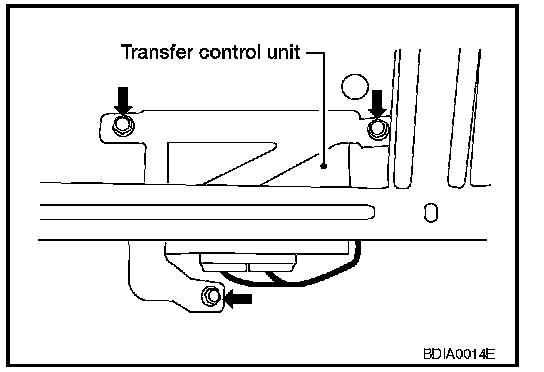 Transfer control unit

BDIA0014E