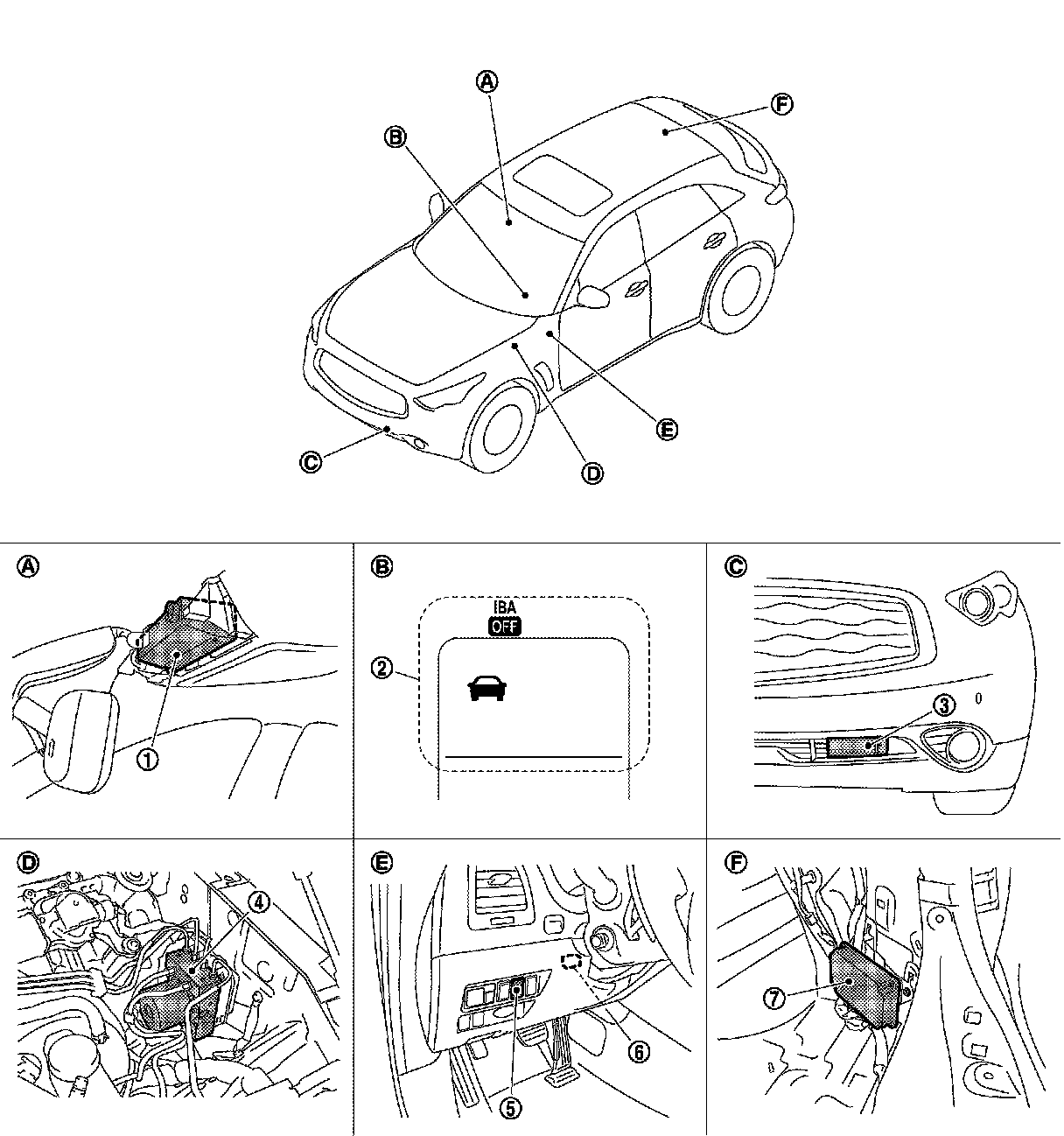 A
B
F
C
D
E

A
1

B
IBA
OFF
2

C
3

D
4

E
5
6

F
7