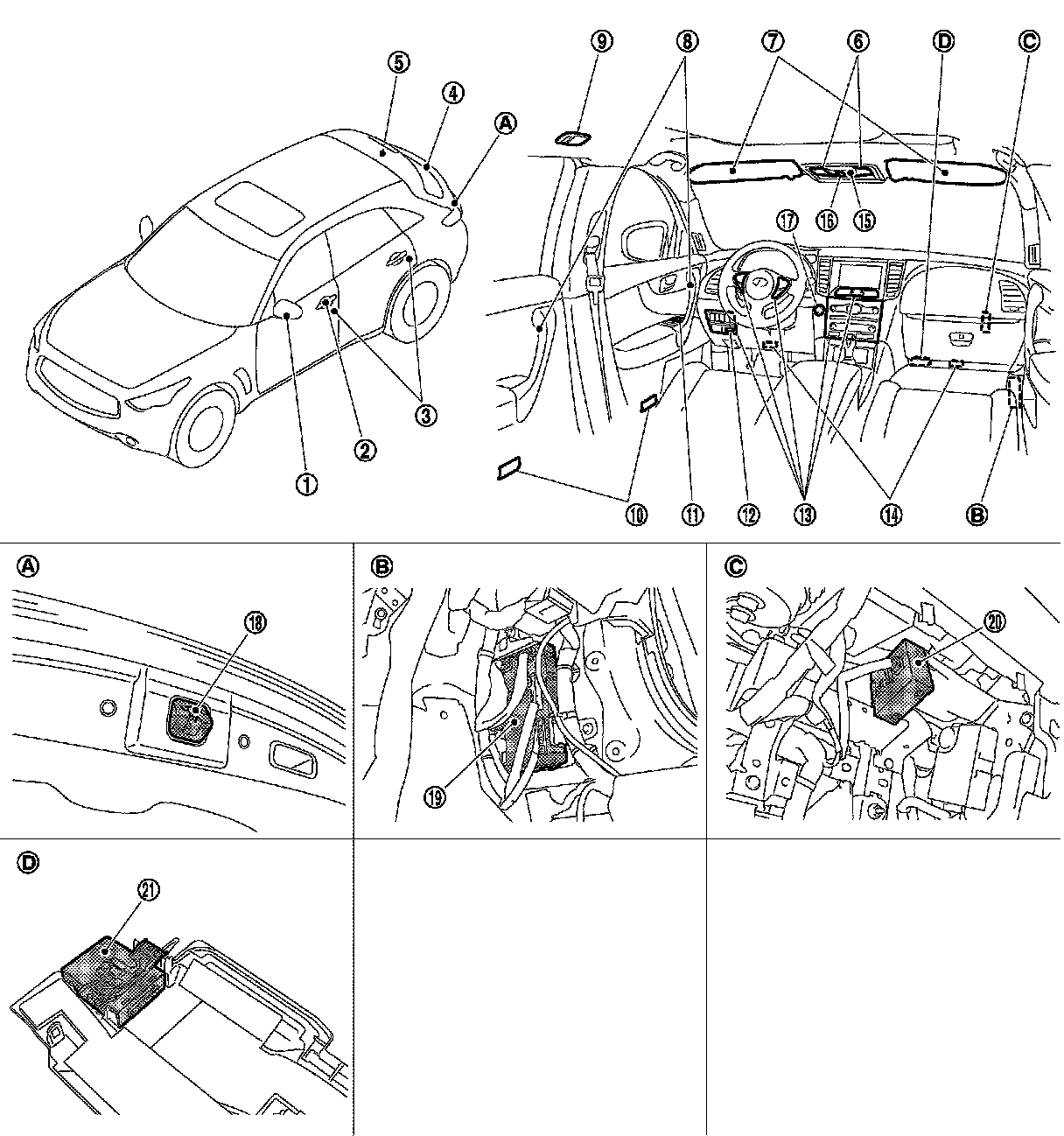 5
4
A
3
2
1
9
8
7
6
D
C
17
16
15
10
11
12
13
14
B
A
18
B
19
C
20
D
21