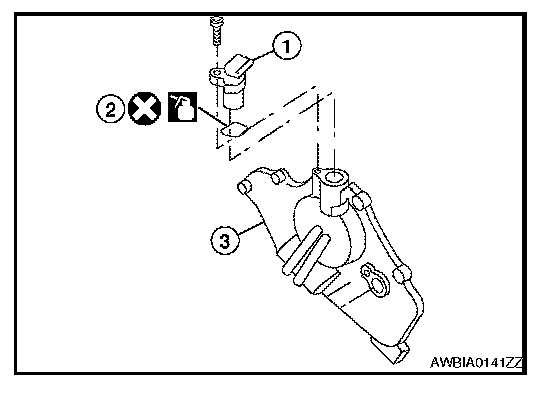 1
2
3
AWBIA0141ZZ