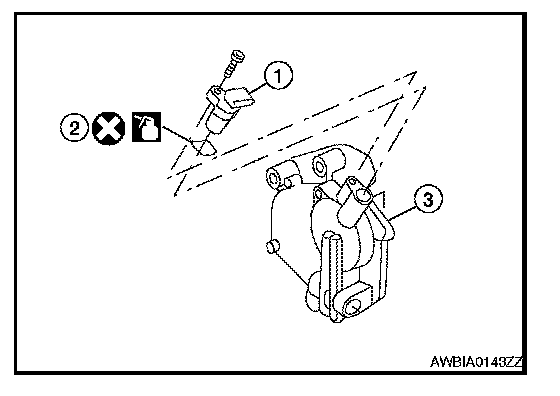 1
2
3
AWBIA0143ZZ