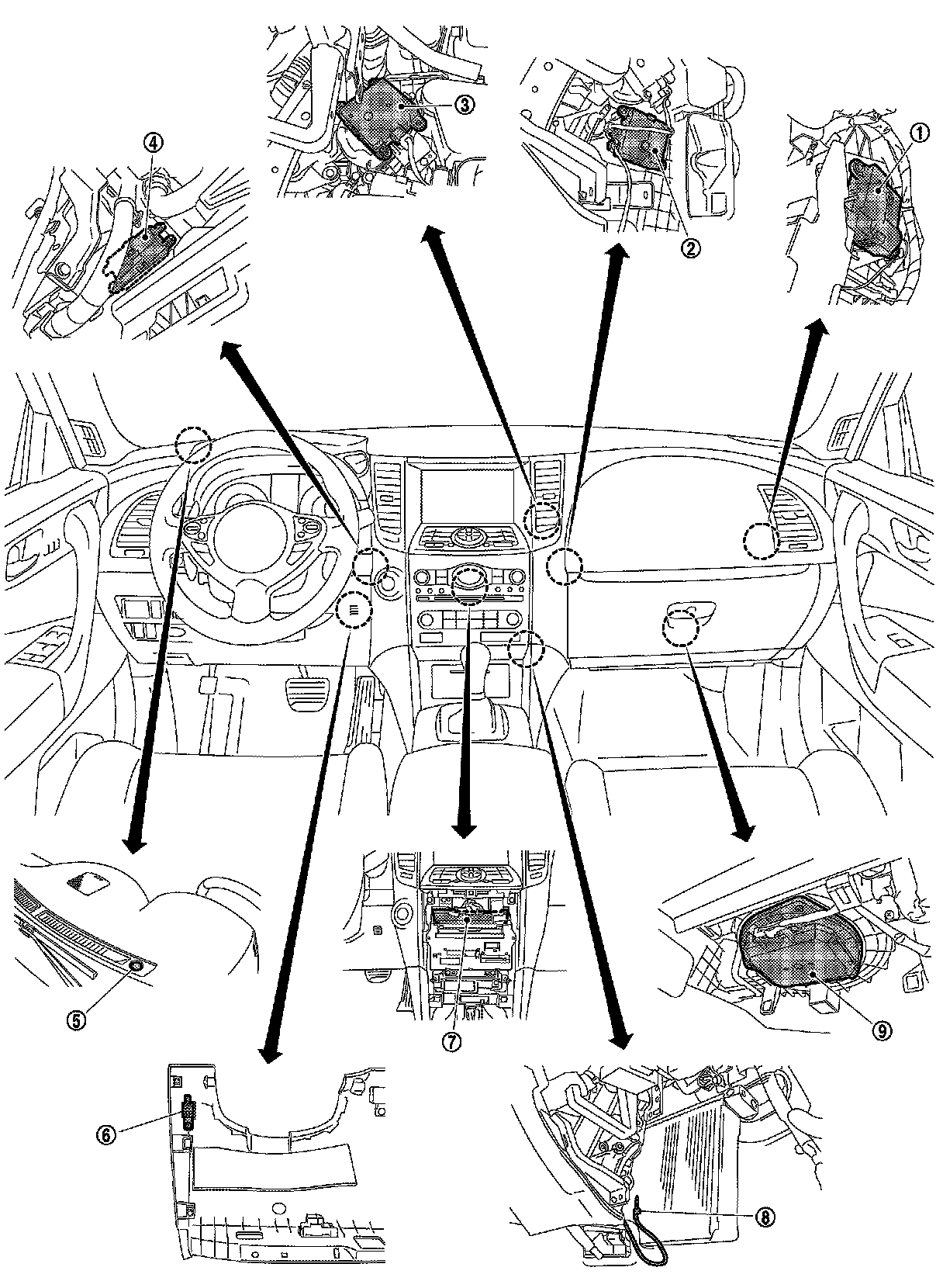 ④
③
②
①
⑤
⑦
⑨
⑥
⑧