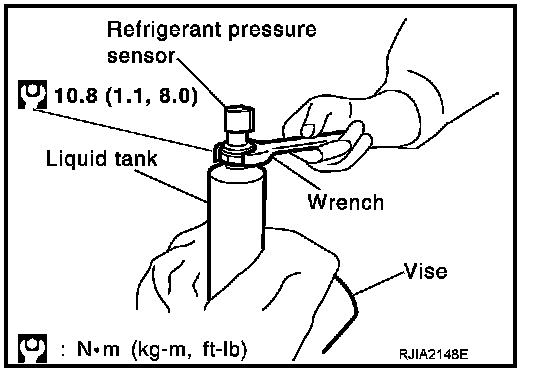 Refrigerant pressure sensor

10.8 (1.1, 8.0)

Liquid tank

Wrench

Vise

: N•m (kg-m, ft-lb)

RJIA2148E