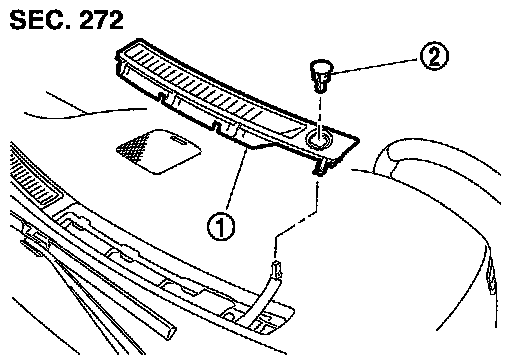 SEC. 272

2

1