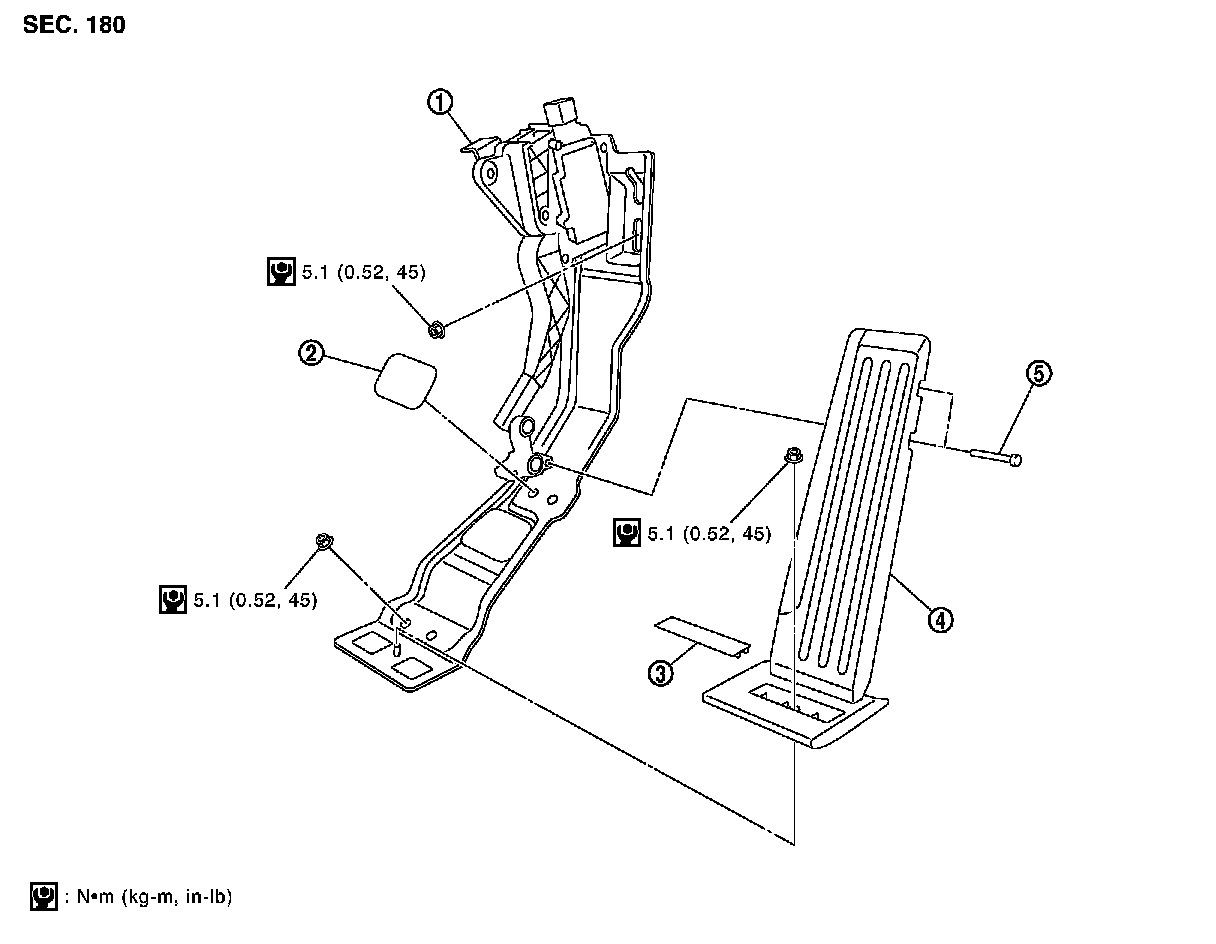 SEC. 180

①

5.1 (0.52, 45)

②

⑤

5.1 (0.52, 45)

5.1 (0.52, 45)

④

③

: N•m (kg-m, in-lb)