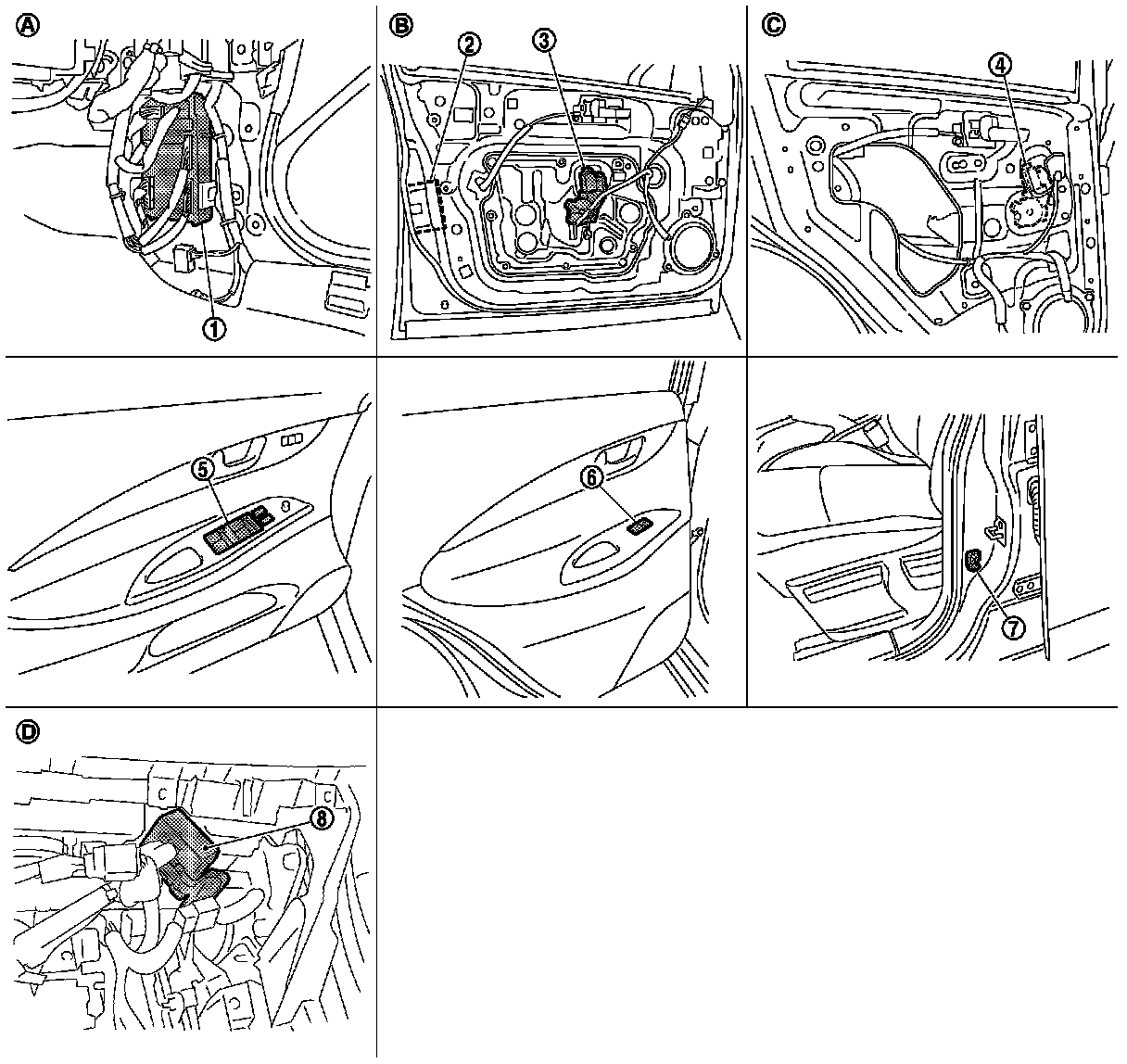 A
1
B
2
3
C
4
5
6
7
D
8