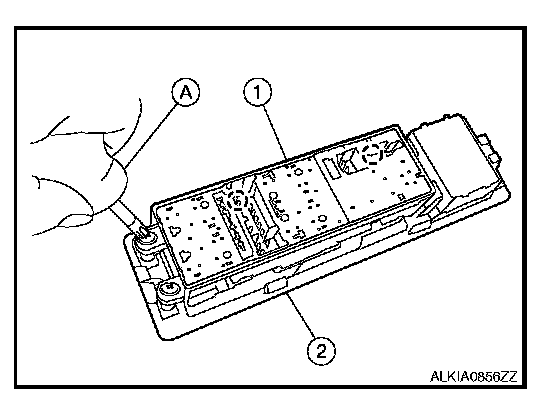 A
1
2
ALKIA0856ZZ