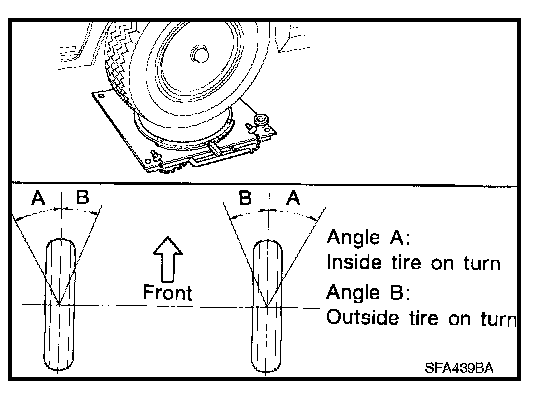 A B

Front

B A

Angle A:
Inside tire on turn
Angle B:
Outside tire on turn

SFA439BA