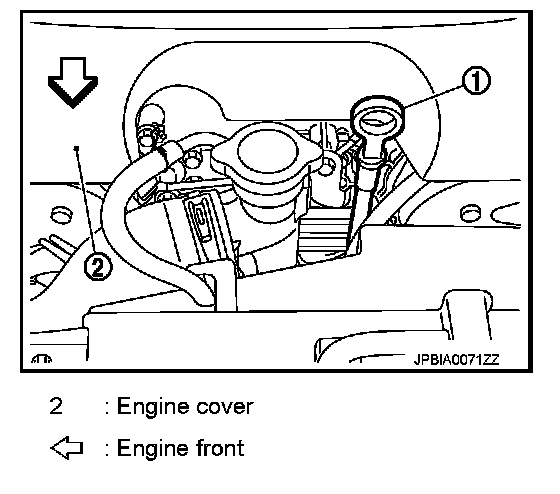 1

2

JPBIA0071ZZ

2 : Engine cover

⇦ : Engine front