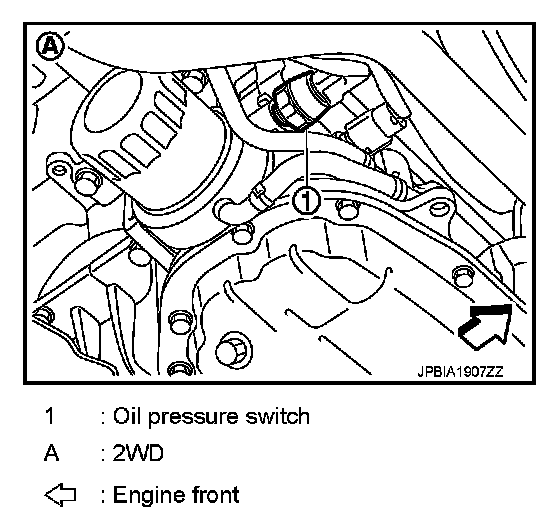 A

1

JPBIA1907ZZ

1 : Oil pressure switch

A : 2WD

⇦ : Engine front