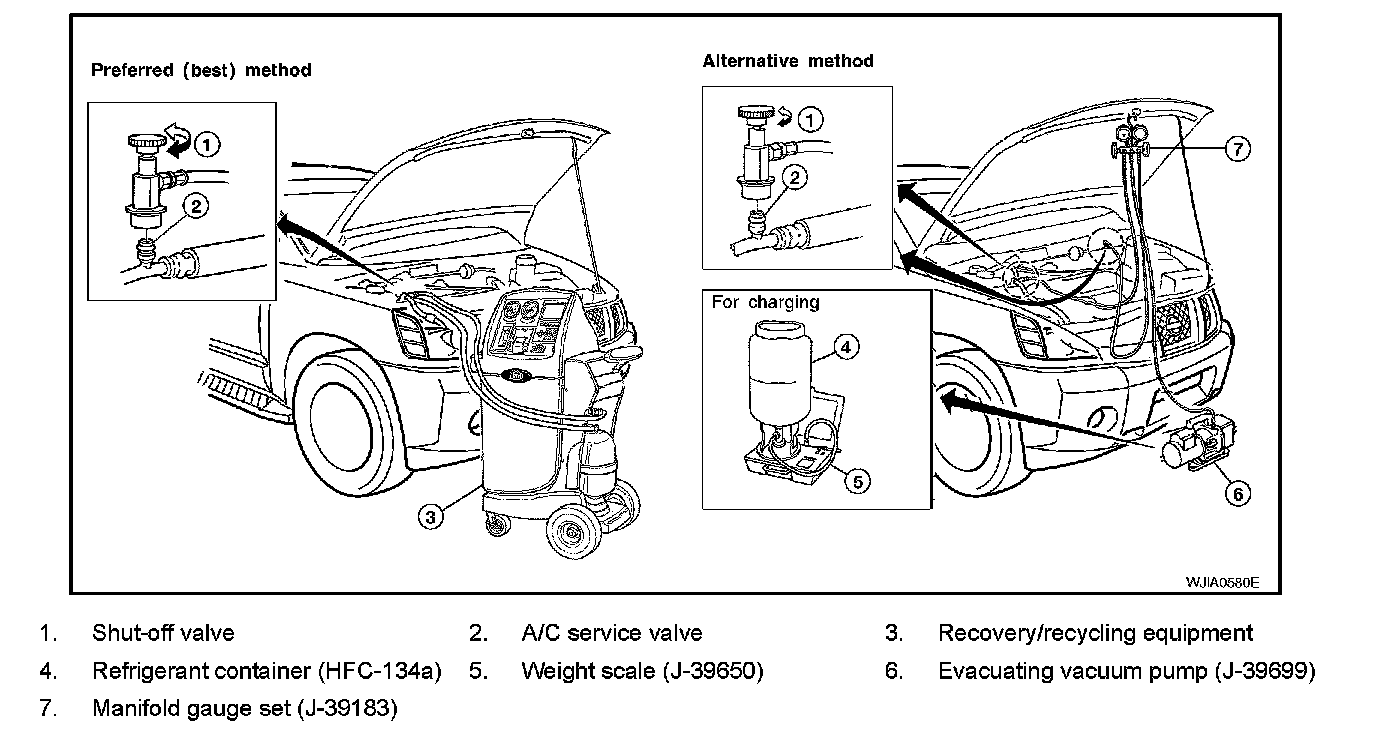 Preferred (best) method

1

2

3

Alternative method

1

2

7

For charging

4

5

6

WJIA0580E

1. Shut-off valve
2. A/C service valve
3. Recovery/recycling equipment
4. Refrigerant container (HFC-134a)
5. Weight scale (J-39650)
6. Evacuating vacuum pump (J-39699)
7. Manifold gauge set (J-39183)