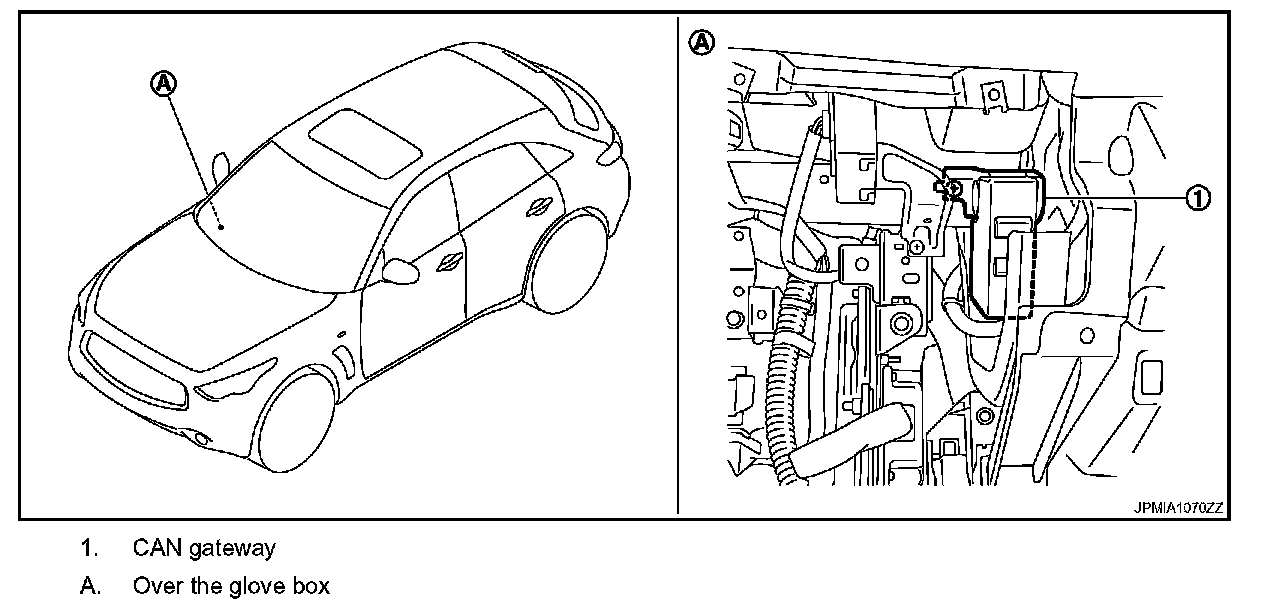 A

A

1

JPMIA1070ZZ

1. CAN gateway

A. Over the glove box