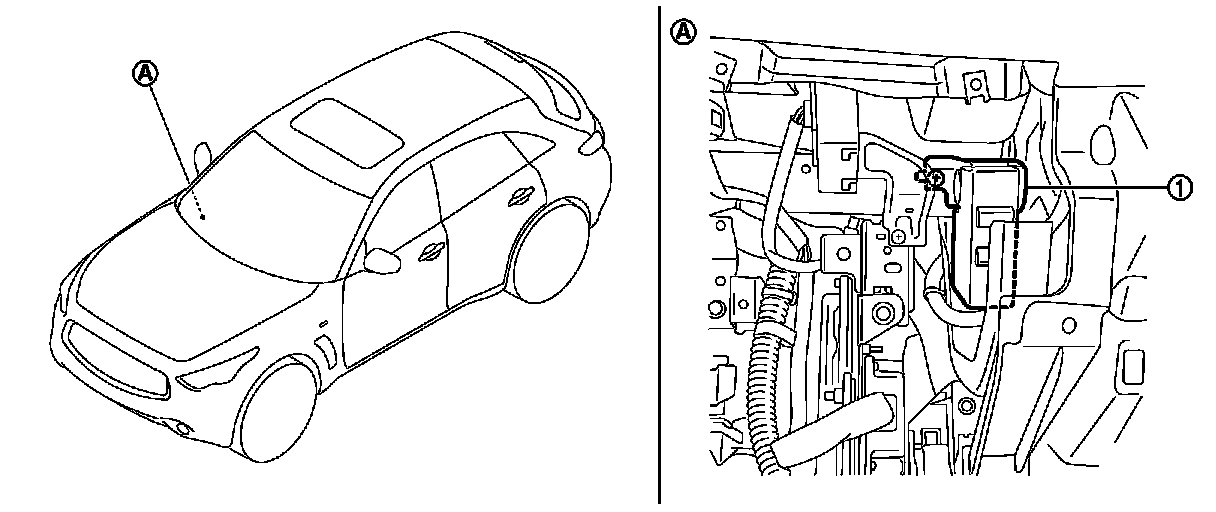 A

A

1