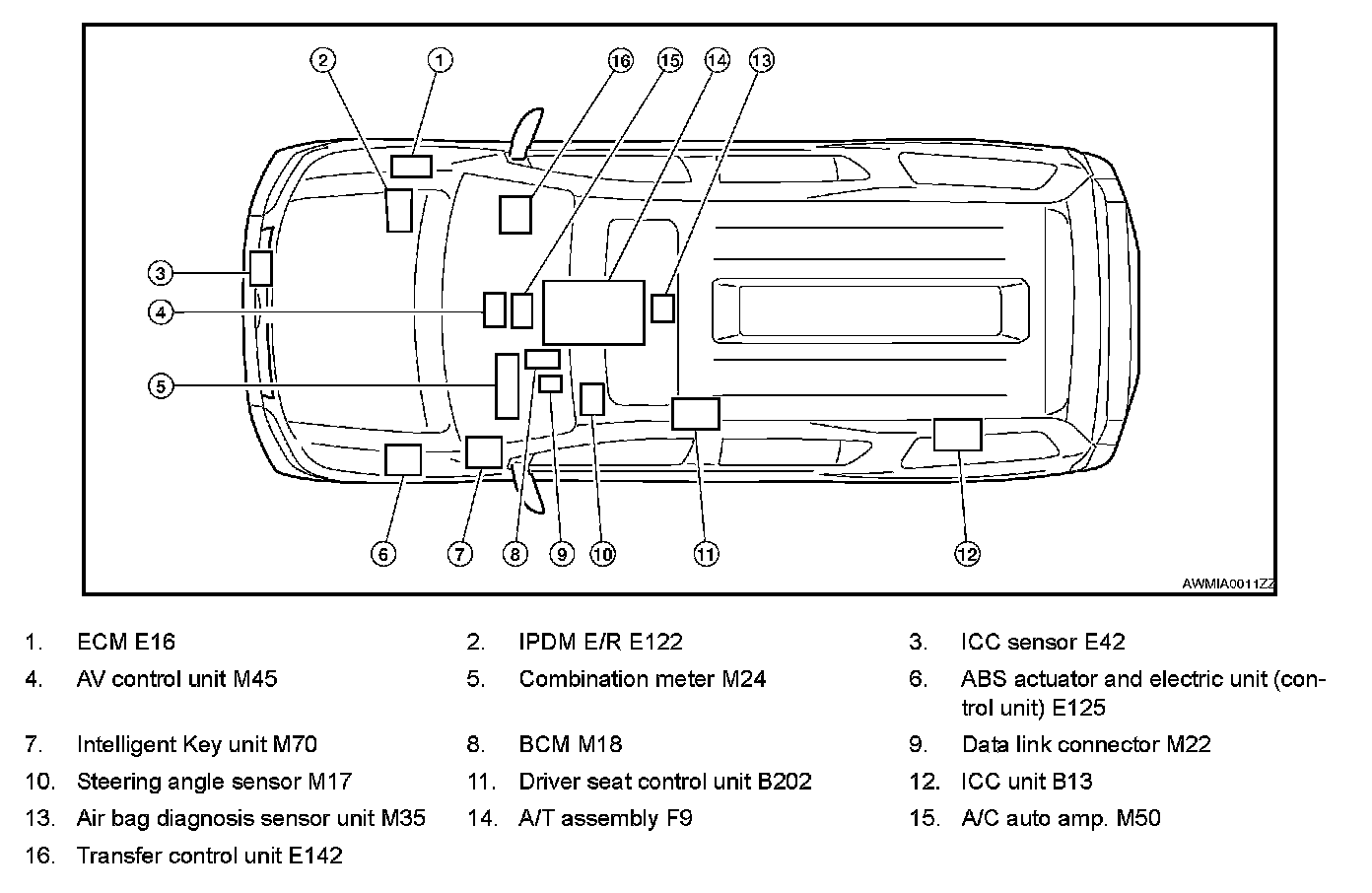 2 1 16 15 14 13

3

4

5

6 7 8 9 10 11 12

AWMIA0011ZZ

1. ECM E16
2. IPDM E/R E122
3. ICC sensor E42
4. AV control unit M45
5. Combination meter M24
6. ABS actuator and electric unit (control unit) E125
7. Intelligent Key unit M70
8. BCM M18
9. Data link connector M22
10. Steering angle sensor M17
11. Driver seat control unit B202
12. ICC unit B13
13. Air bag diagnosis sensor unit M35
14. A/T assembly F9
15. A/C auto amp. M50
16. Transfer control unit E142