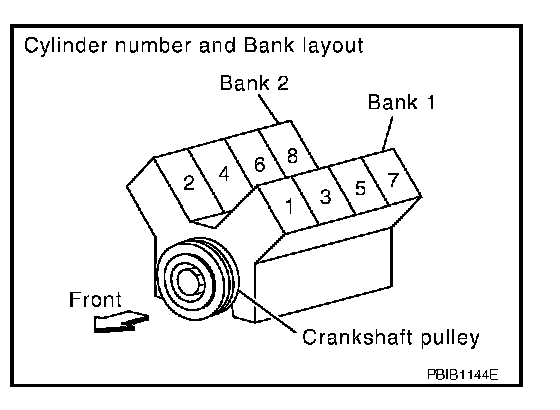 Cylinder number and Bank layout

Bank 2

Bank 1

2 4 6 8

1 3 5 7

Front

Crankshaft pulley

PBIB1144E