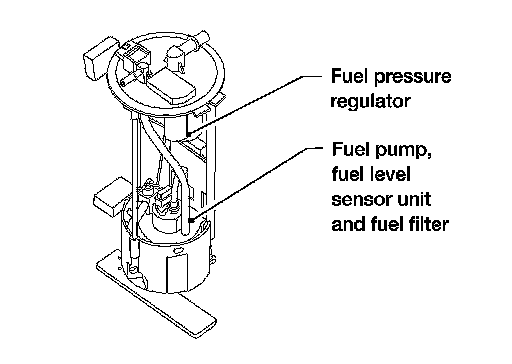 Fuel pressure regulator

Fuel pump, fuel level sensor unit and fuel filter