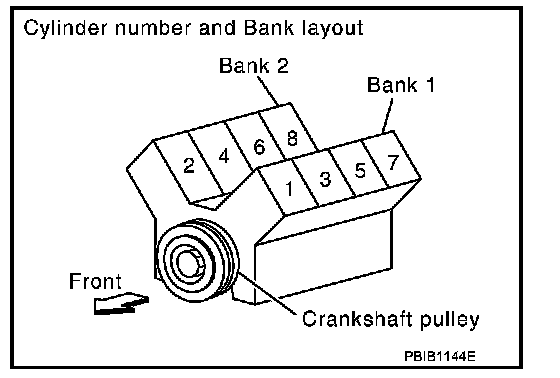 Cylinder number and Bank layout

Bank 2

Bank 1

2 4 6 8

1 3 5 7

Front

Crankshaft pulley

PBIB1144E