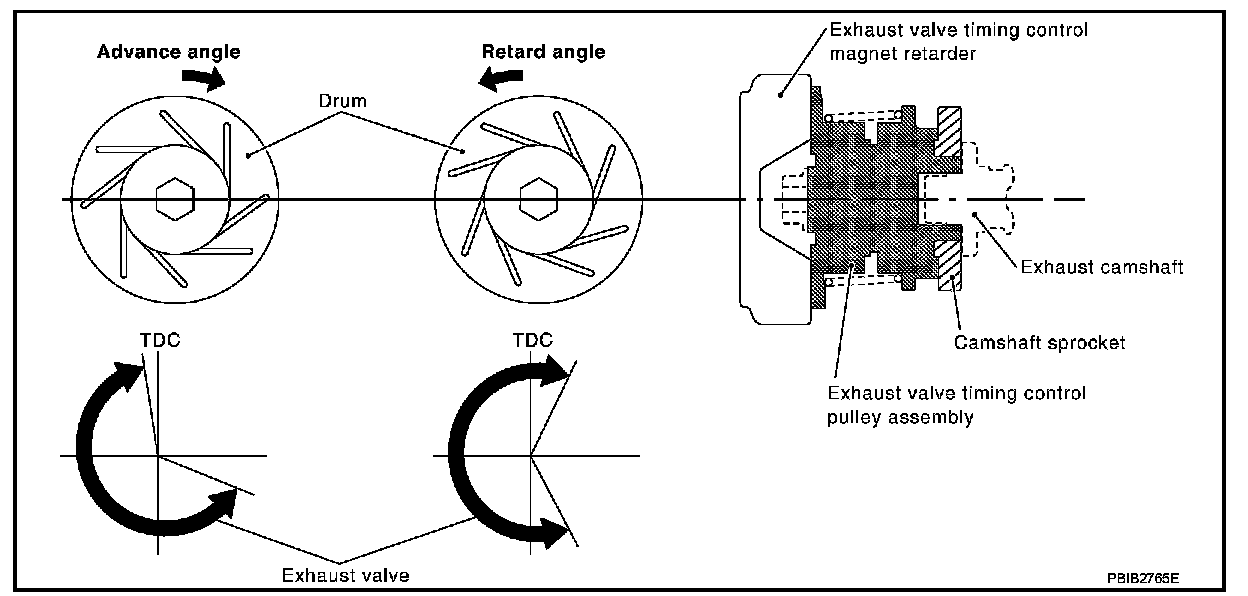 Advance angle

Retard angle

Drum

Exhaust valve timing control magnet retarder

Exhaust camshaft

Camshaft sprocket

Exhaust valve timing control pulley assembly

TDC

TDC

Exhaust valve

PBIB2765E