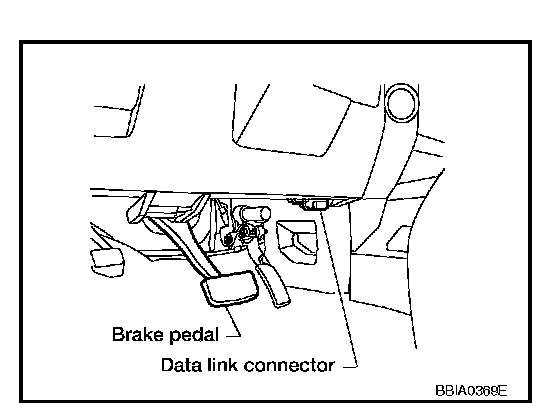 Brake pedal

Data link connector

BBIA0369E