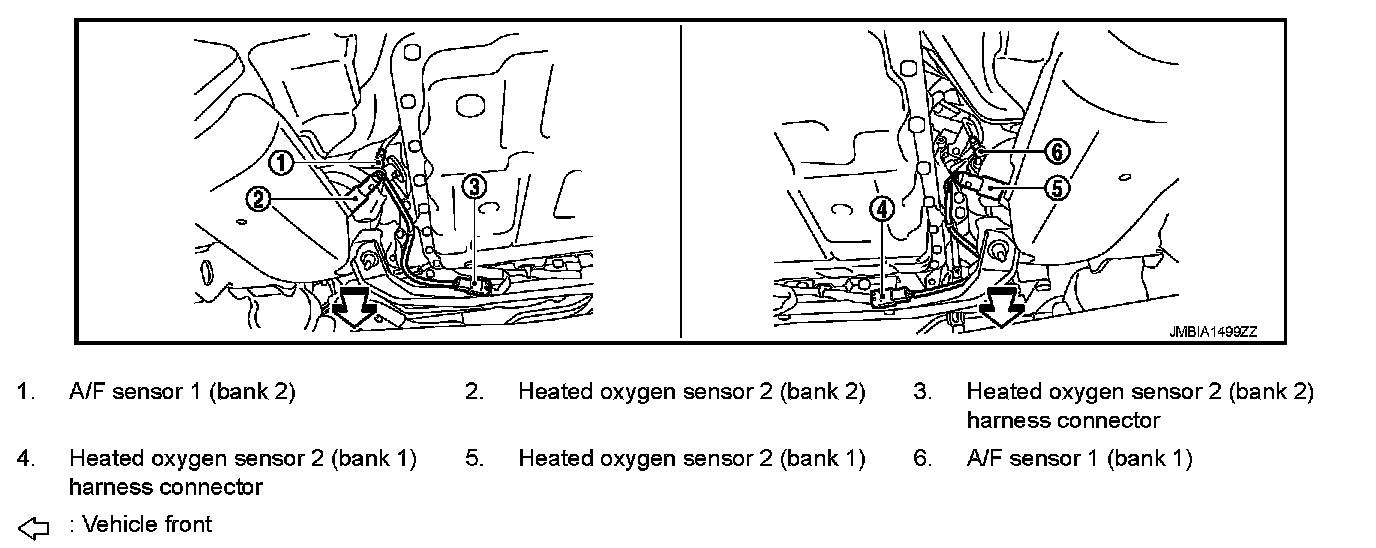 1
2
3
6
5
4
JMBIA1499ZZ

1. A/F sensor 1 (bank 2)

2. Heated oxygen sensor 2 (bank 2)

3. Heated oxygen sensor 2 (bank 2) harness connector

4. Heated oxygen sensor 2 (bank 1) harness connector

5. Heated oxygen sensor 2 (bank 1)

6. A/F sensor 1 (bank 1)

: Vehicle front