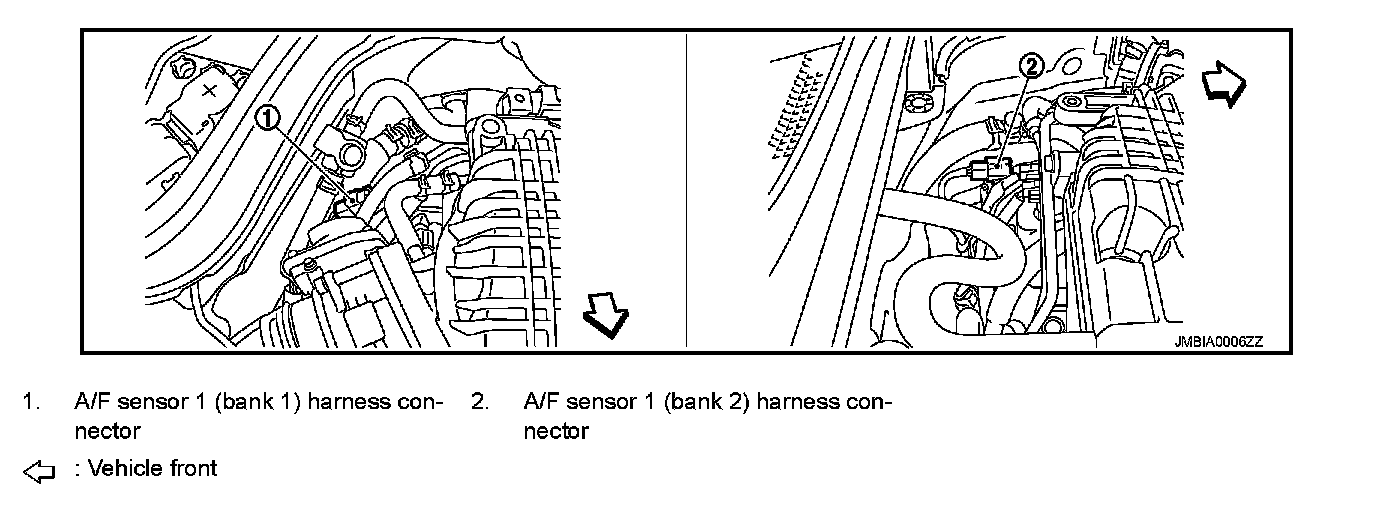 1

2

JMBIA0006ZZ

1. A/F sensor 1 (bank 1) harness connector

2. A/F sensor 1 (bank 2) harness connector

: Vehicle front