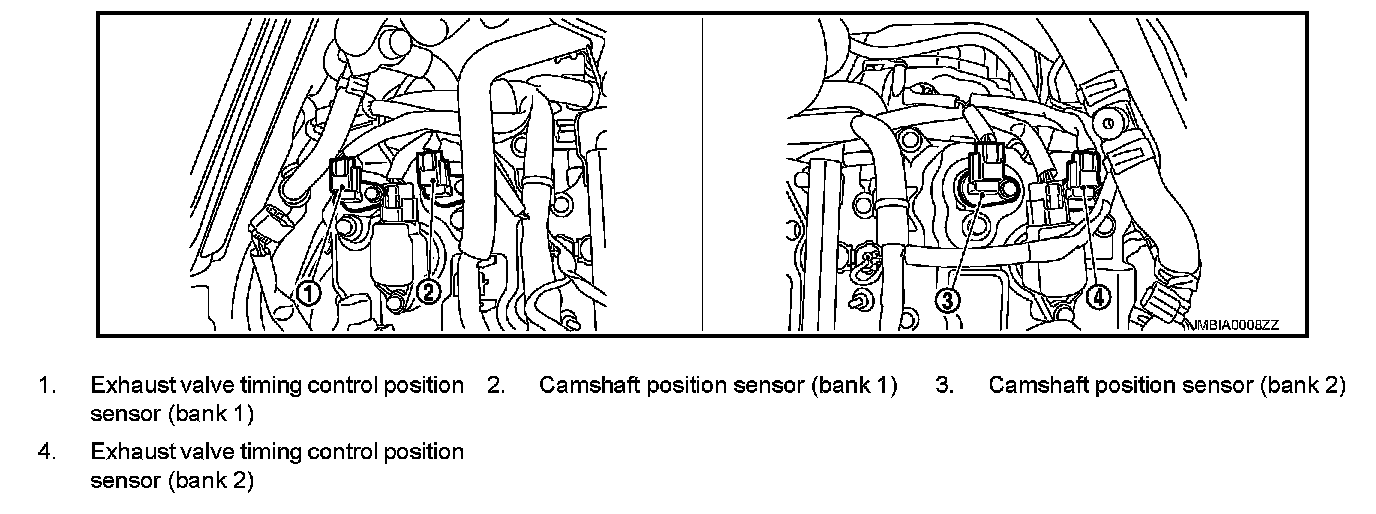 1
2
3
4
JMBIA0008ZZ

1. Exhaust valve timing control position sensor (bank 1)
2. Camshaft position sensor (bank 1)
3. Camshaft position sensor (bank 2)
4. Exhaust valve timing control position sensor (bank 2)