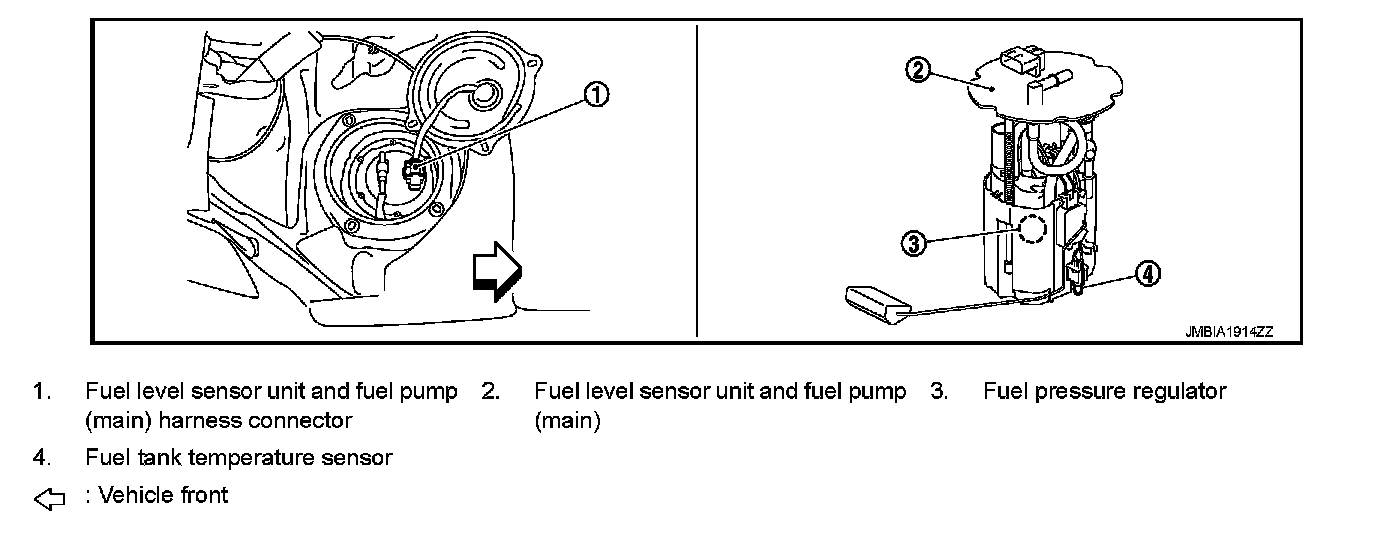 1
2
3
4
JMBIA1914ZZ

1. Fuel level sensor unit and fuel pump (main) harness connector
2. Fuel level sensor unit and fuel pump (main)
3. Fuel pressure regulator
4. Fuel tank temperature sensor

: Vehicle front