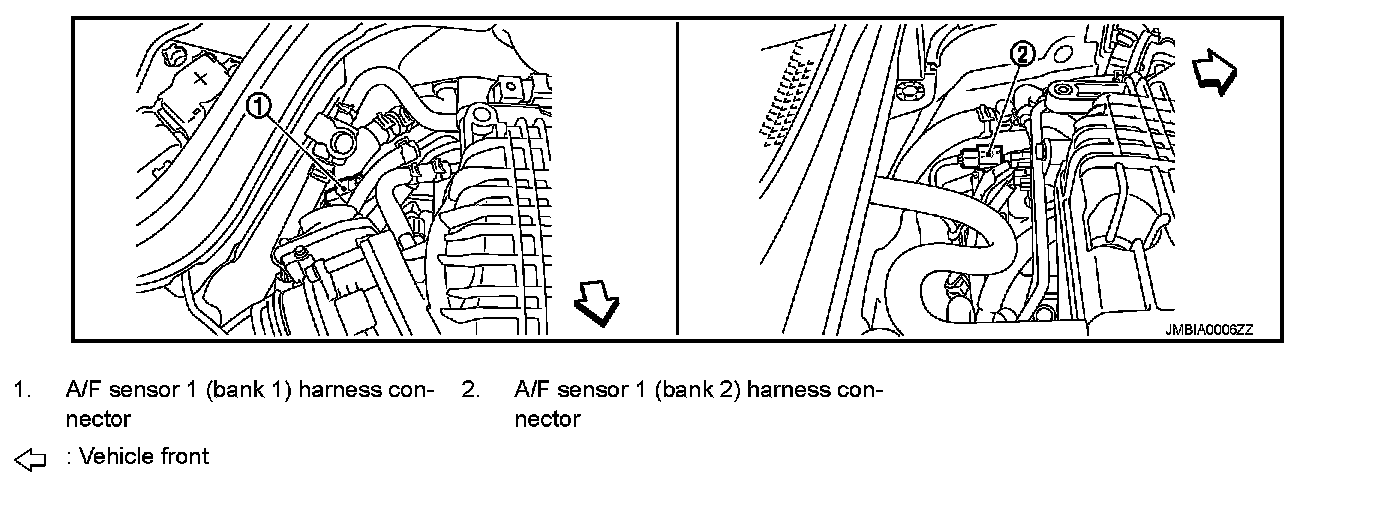 1

2

JMBIA0006ZZ

1. A/F sensor 1 (bank 1) harness connector

2. A/F sensor 1 (bank 2) harness connector

: Vehicle front