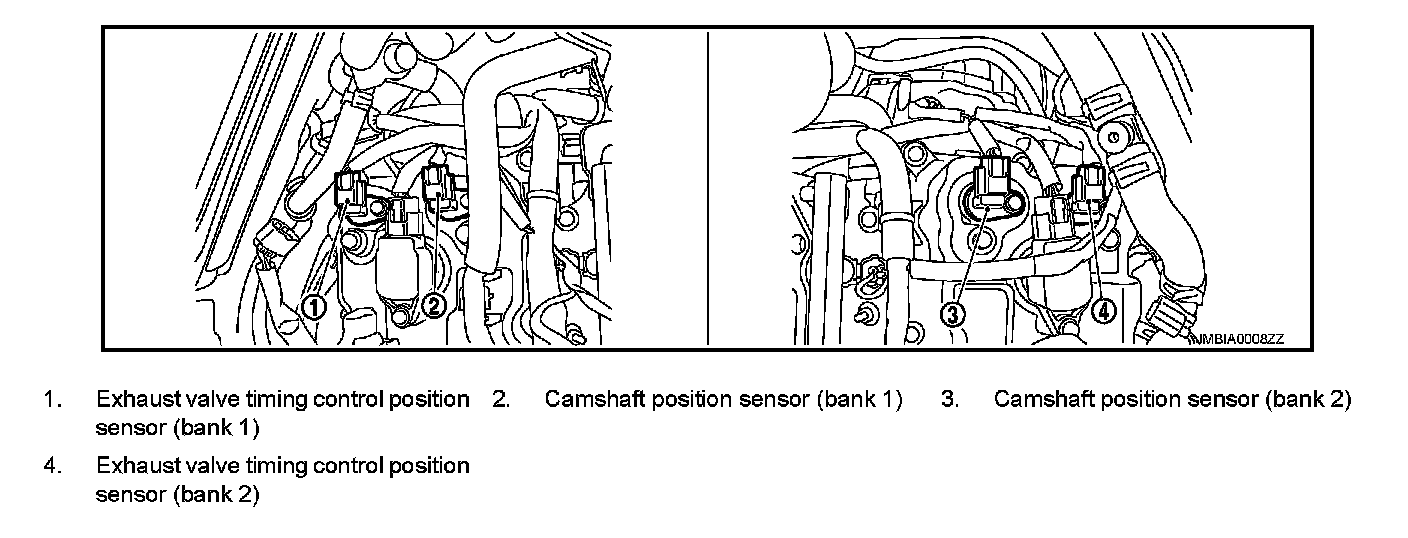 1
2
3
4
JMBIA0008ZZ

1. Exhaust valve timing control position sensor (bank 1)

2. Camshaft position sensor (bank 1)

3. Camshaft position sensor (bank 2)

4. Exhaust valve timing control position sensor (bank 2)