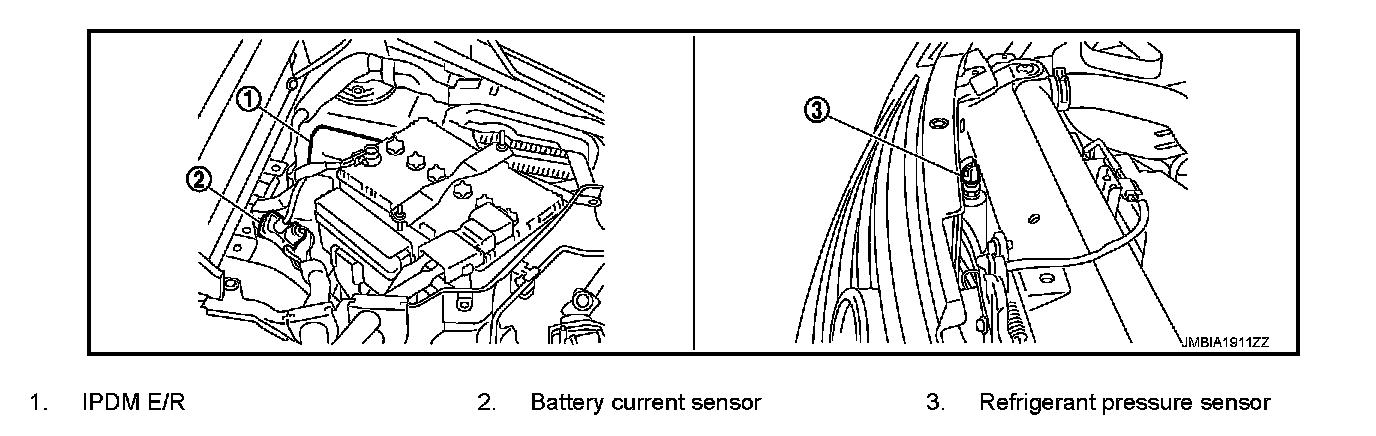 1

2

3

JMBIA1911ZZ

1. IPDM E/R
2. Battery current sensor
3. Refrigerant pressure sensor