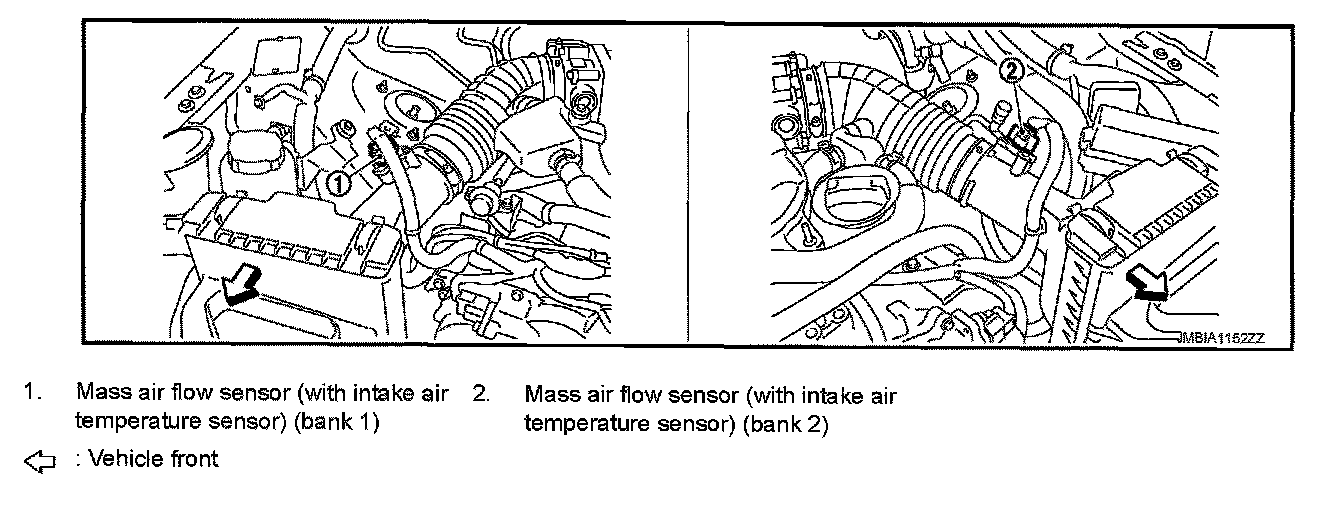 1

2

JMBIA1152ZZ

1. Mass air flow sensor (with intake air temperature sensor) (bank 1)

2. Mass air flow sensor (with intake air temperature sensor) (bank 2)

⇦ : Vehicle front