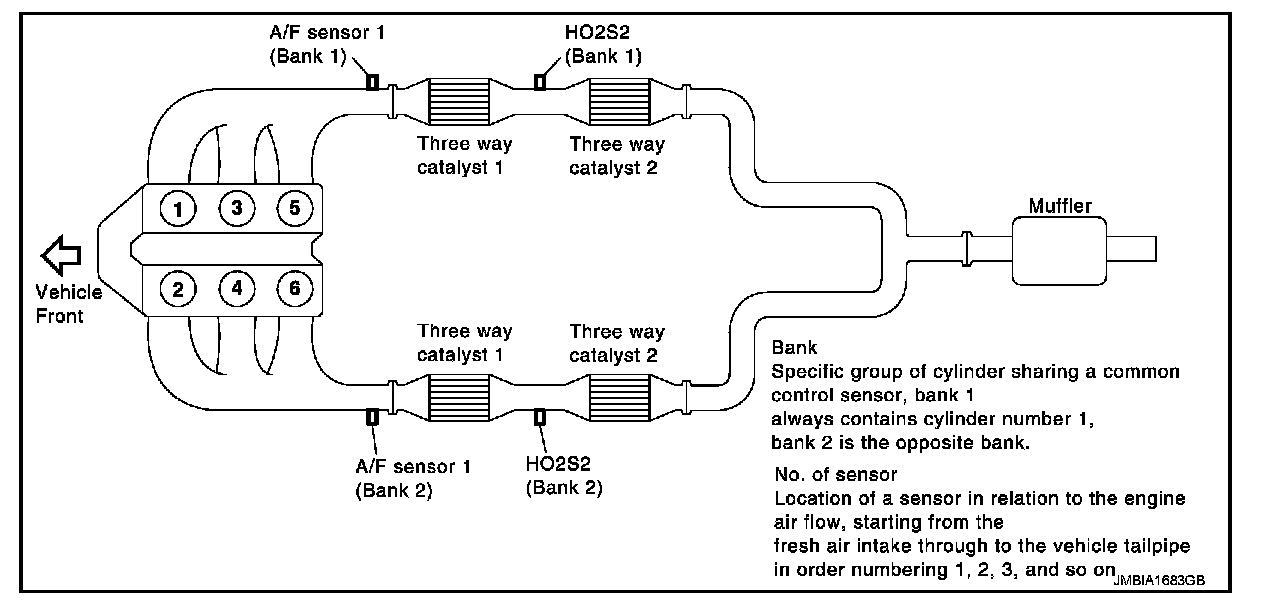 A/F sensor 1
(Bank 1)

HO2S2
(Bank 1)

Three way
catalyst 1

Three way
catalyst 2

1 3 5

2 4 6

Vehicle
Front

Muffler

Three way
catalyst 1

Three way
catalyst 2

A/F sensor 1
(Bank 2)

HO2S2
(Bank 2)

Bank
Specific group of cylinder sharing a common control sensor, bank 1
always contains cylinder number 1,
bank 2 is the opposite bank.

No. of sensor
Location of a sensor in relation to the engine air flow, starting from the
fresh air intake through to the vehicle tailpipe in order numbering 1, 2, 3, and so on

JMBIA1683GB