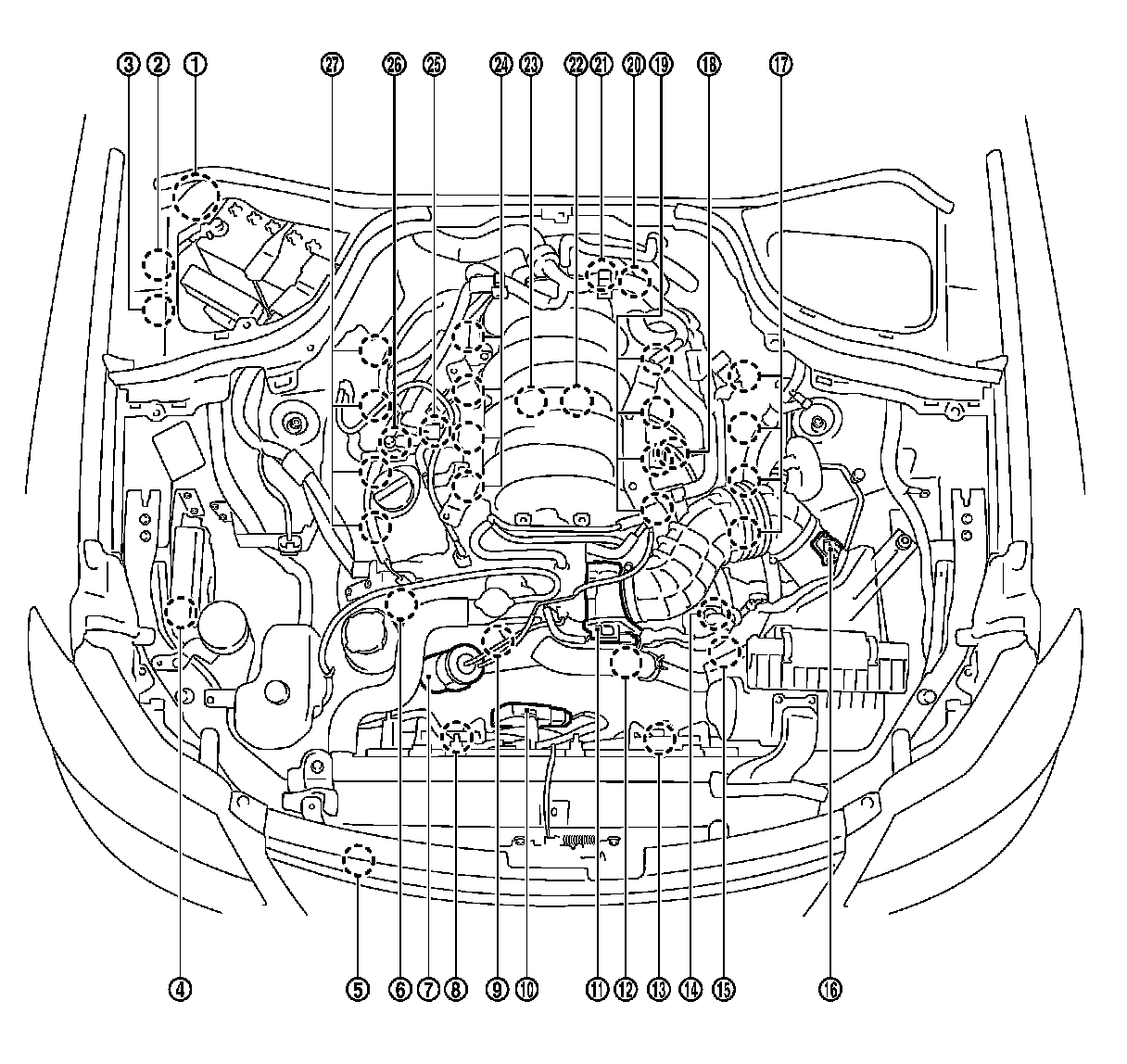 ③ ② ① ㉗ ㉖ ㉕ ㉔ ㉓ ㉒ ㉑ ⑳ ⑲ ⑱ ⑰

④ ⑤ ⑥ ⑦ ⑧ ⑨ ⑩ ⑪ ⑫ ⑬ ⑭ ⑮ ⑯