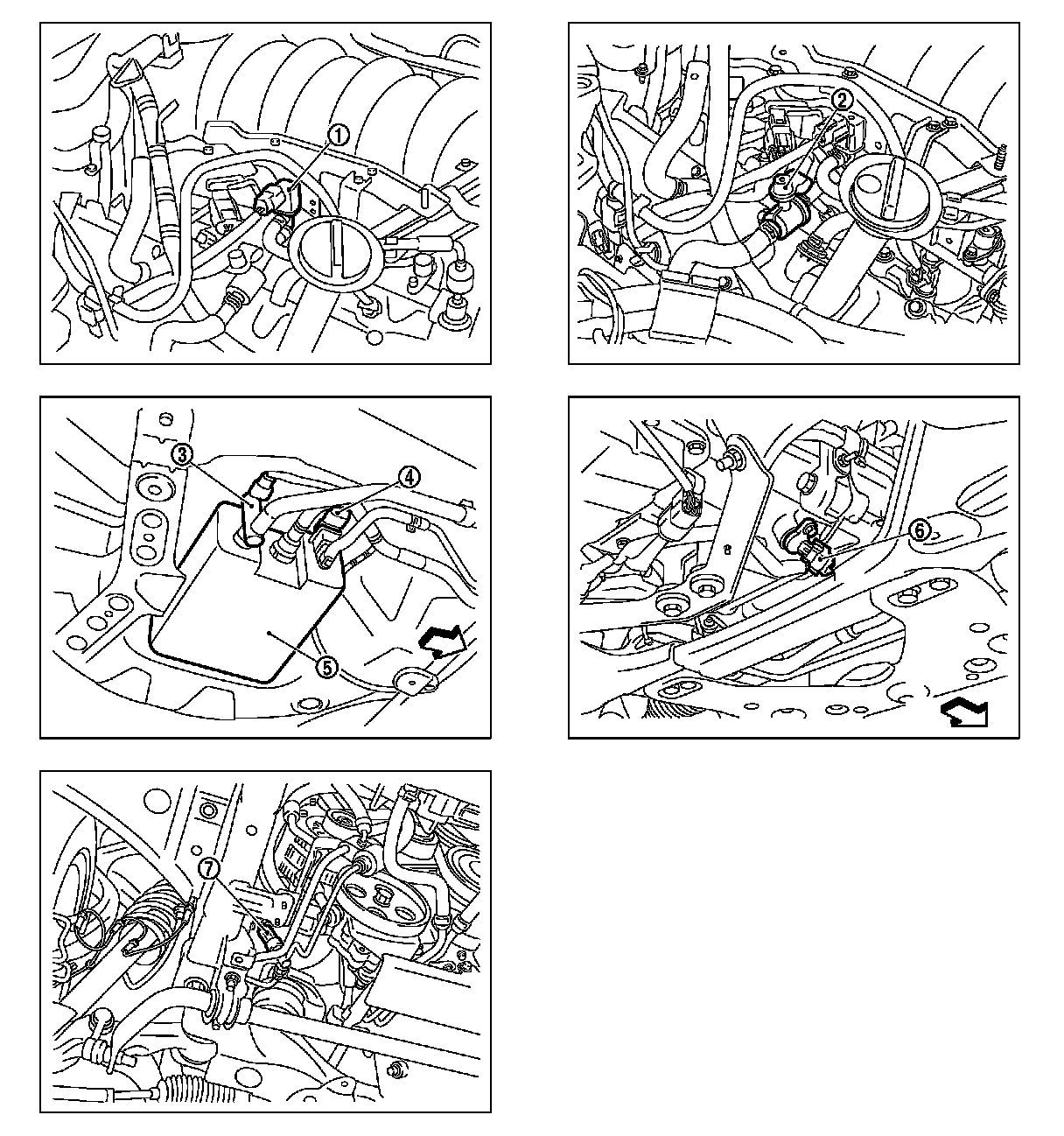 ①

②

③

④

⑤

⑥

⑦