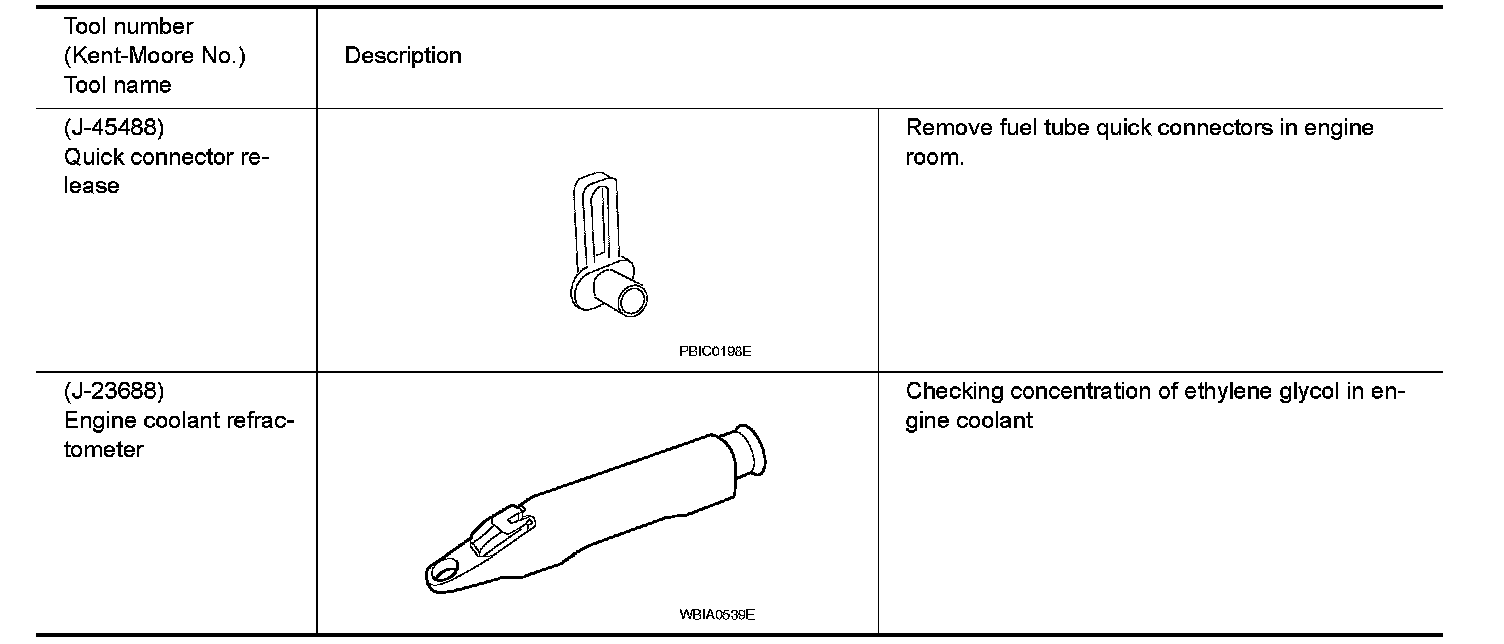 | Tool number (Kent-Moore No.) Tool name | Description | |
|---|---|---|
| (J-45488) Quick connector release | PBIC0198E | Remove fuel tube quick connectors in engine room. |
| (J-23688) Engine coolant refractometer | WBIA0539E | Checking concentration of ethylene glycol in engine coolant |